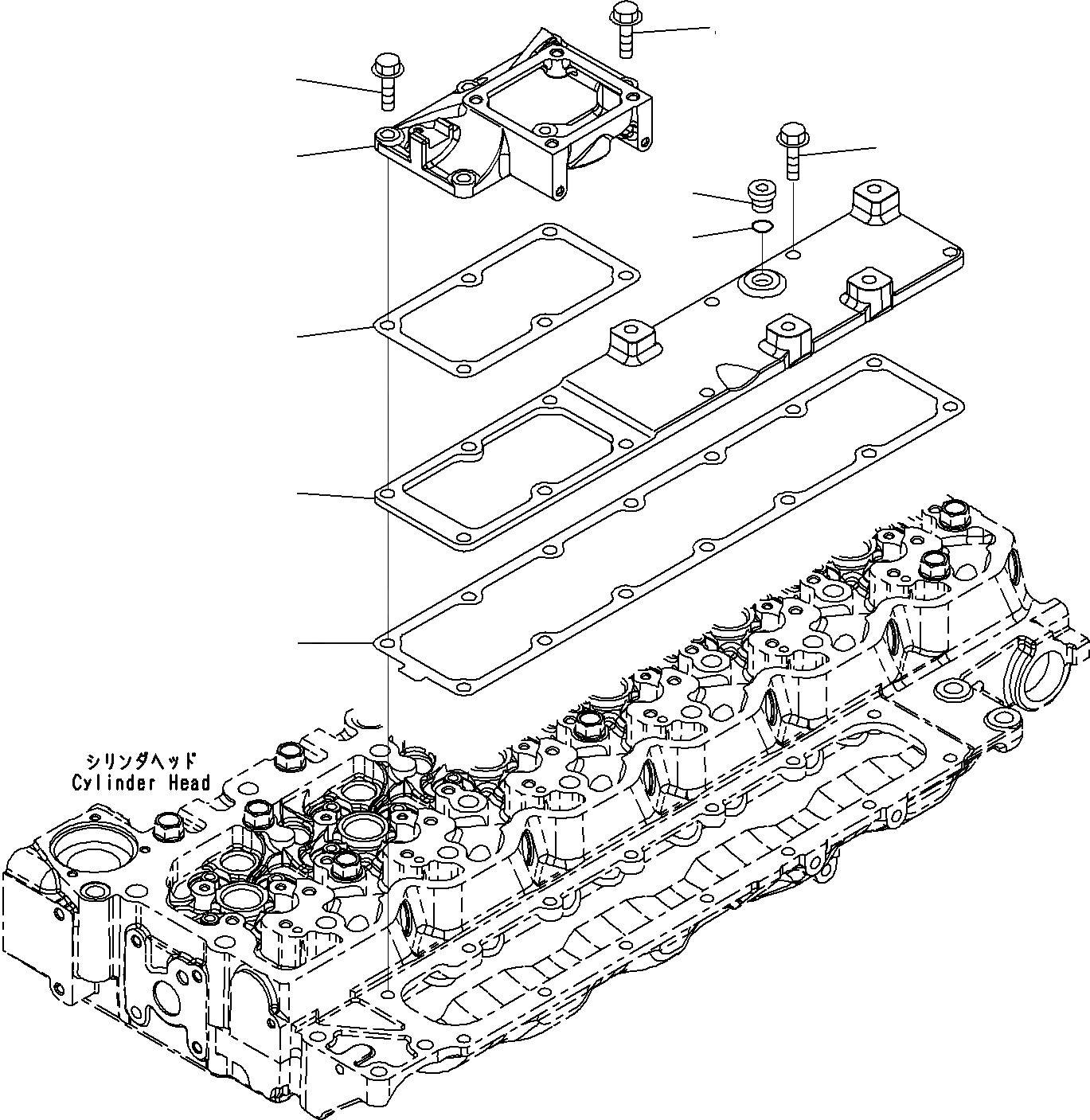 シリンダヘッド
Cylinder Head