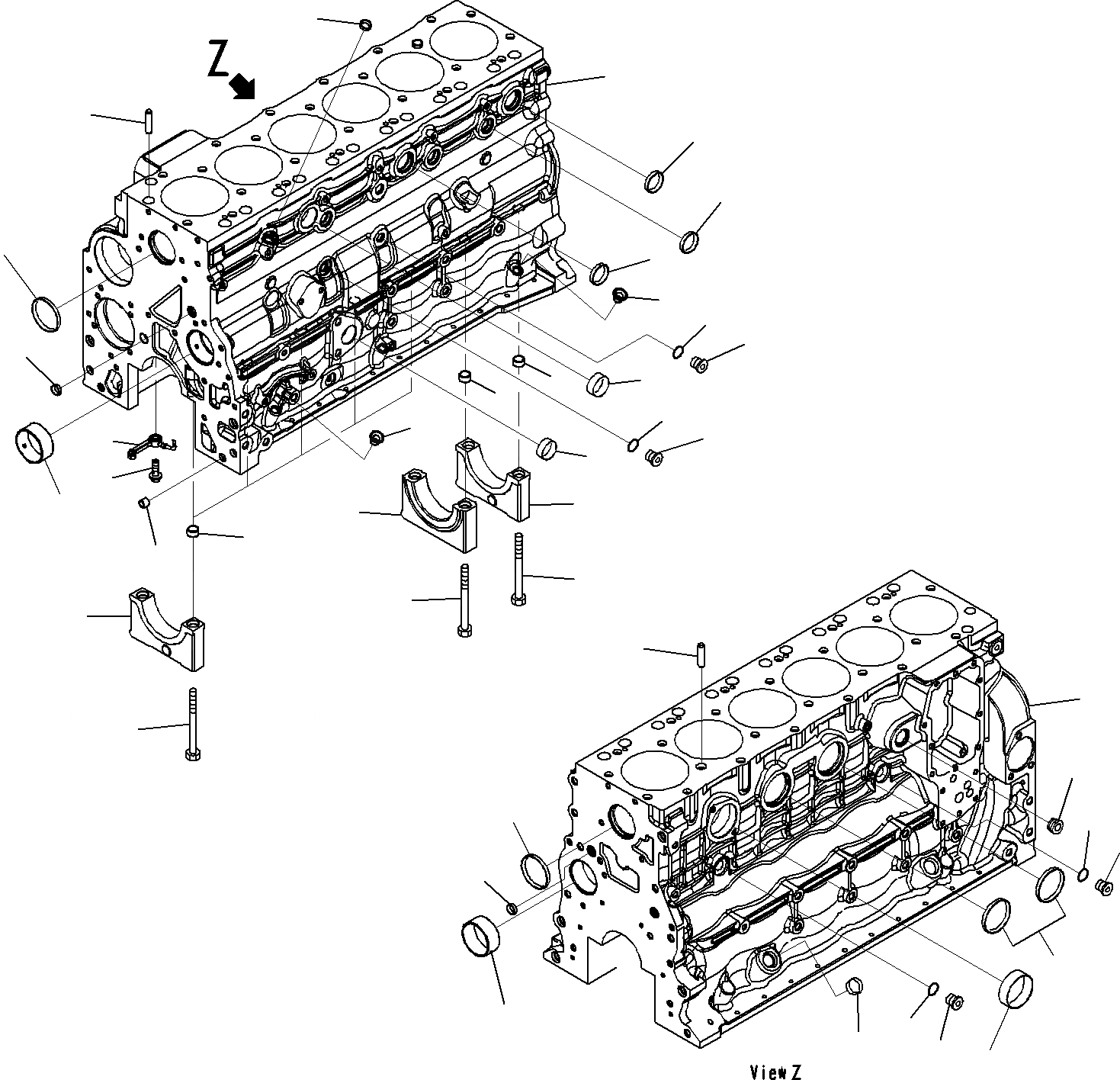 Z

View Z