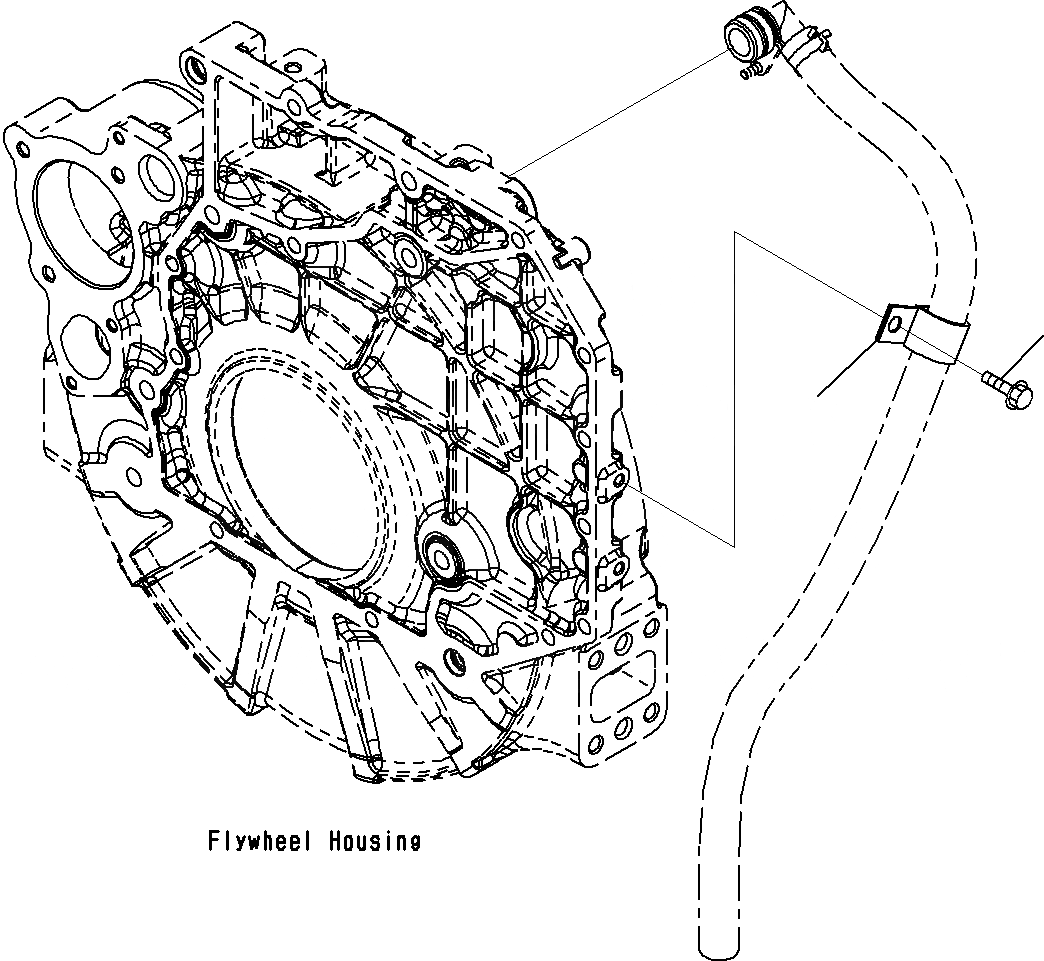 Flywheel Housing