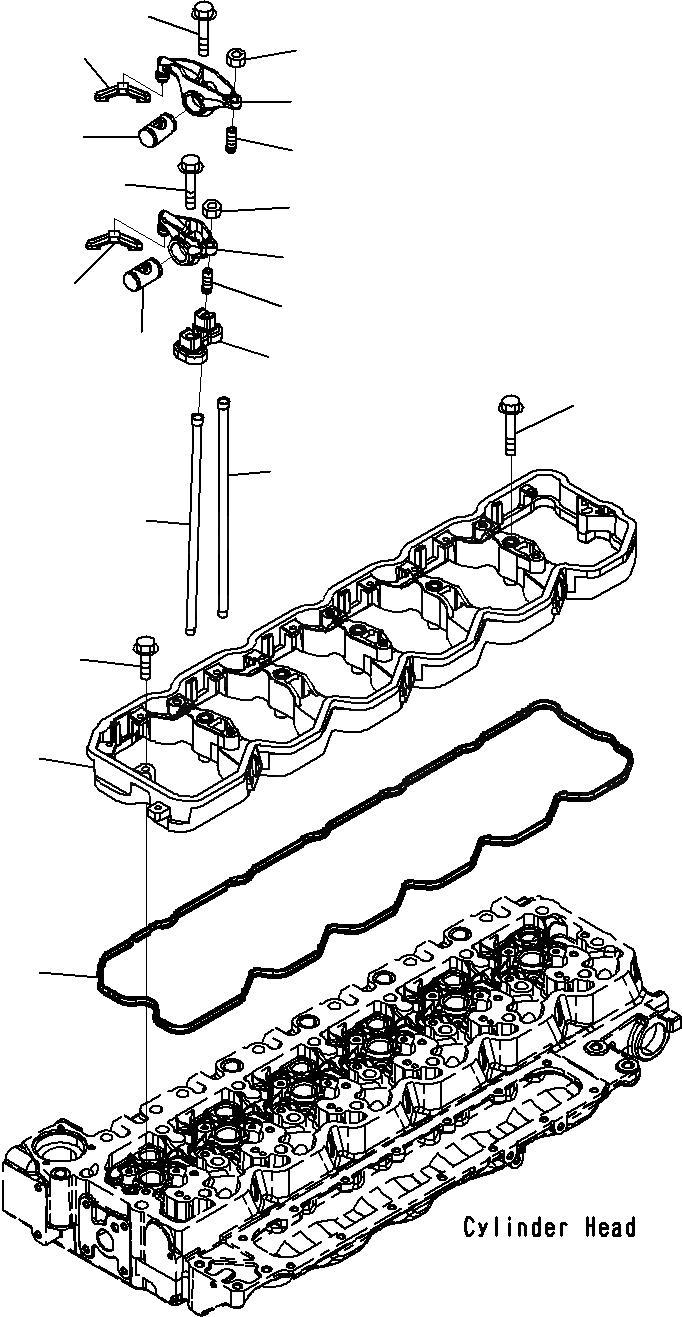 Cylinder Head