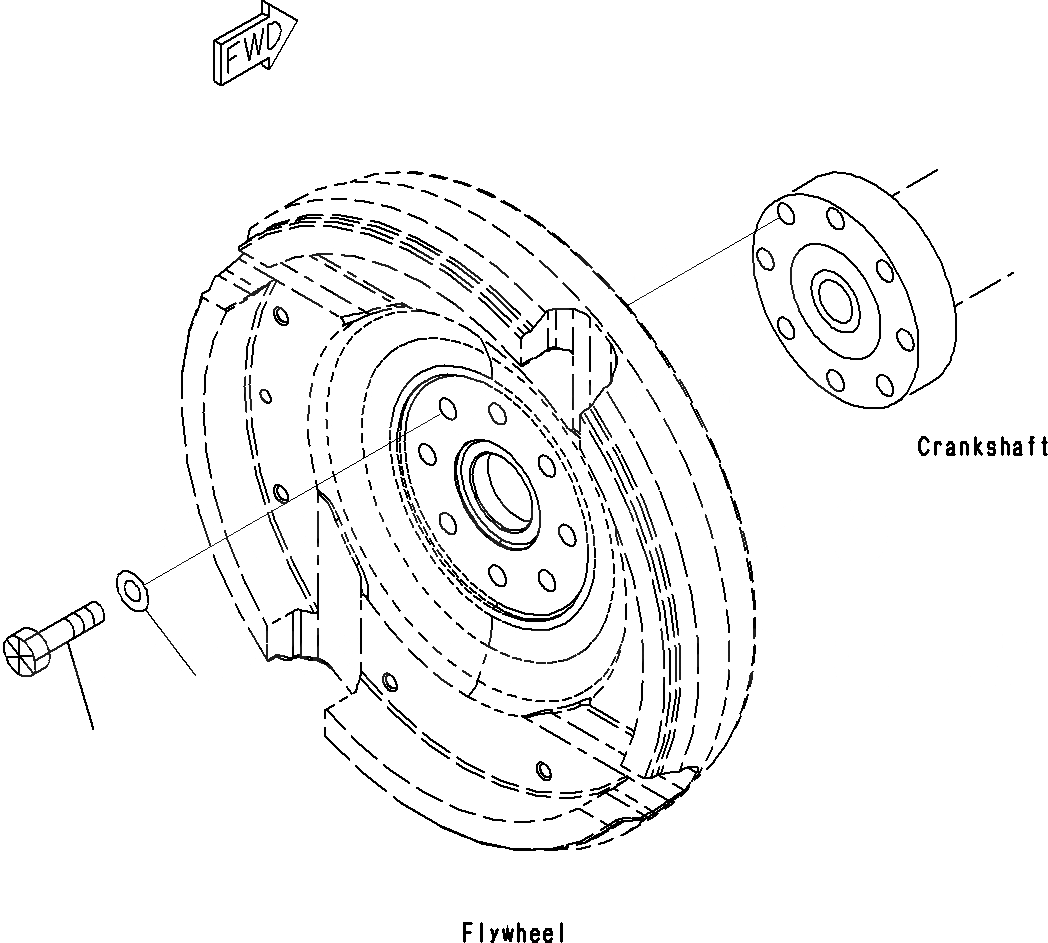 FWD

Crankshaft

Flywheel