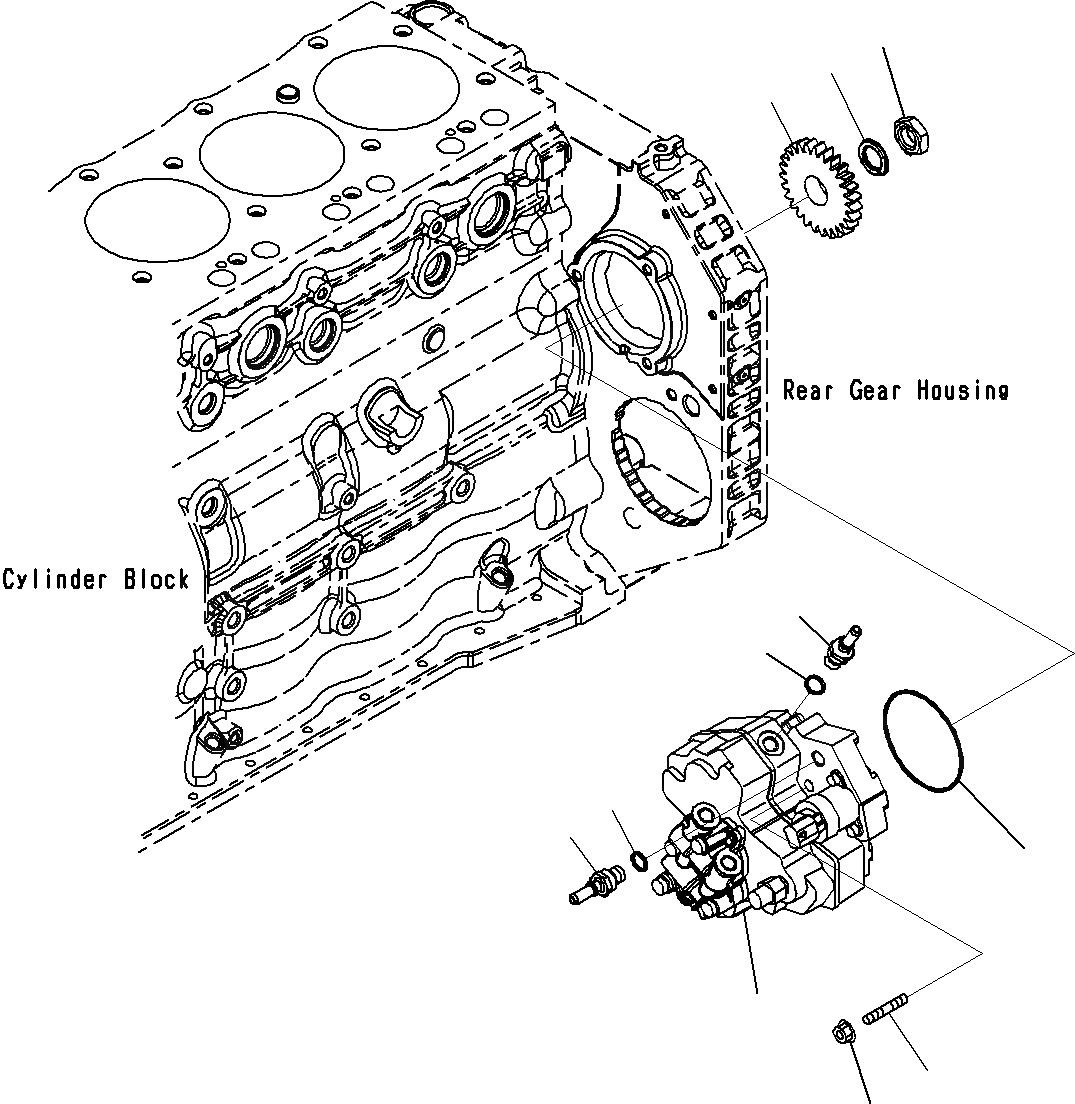 Rear Gear Housing

Cylinder Block