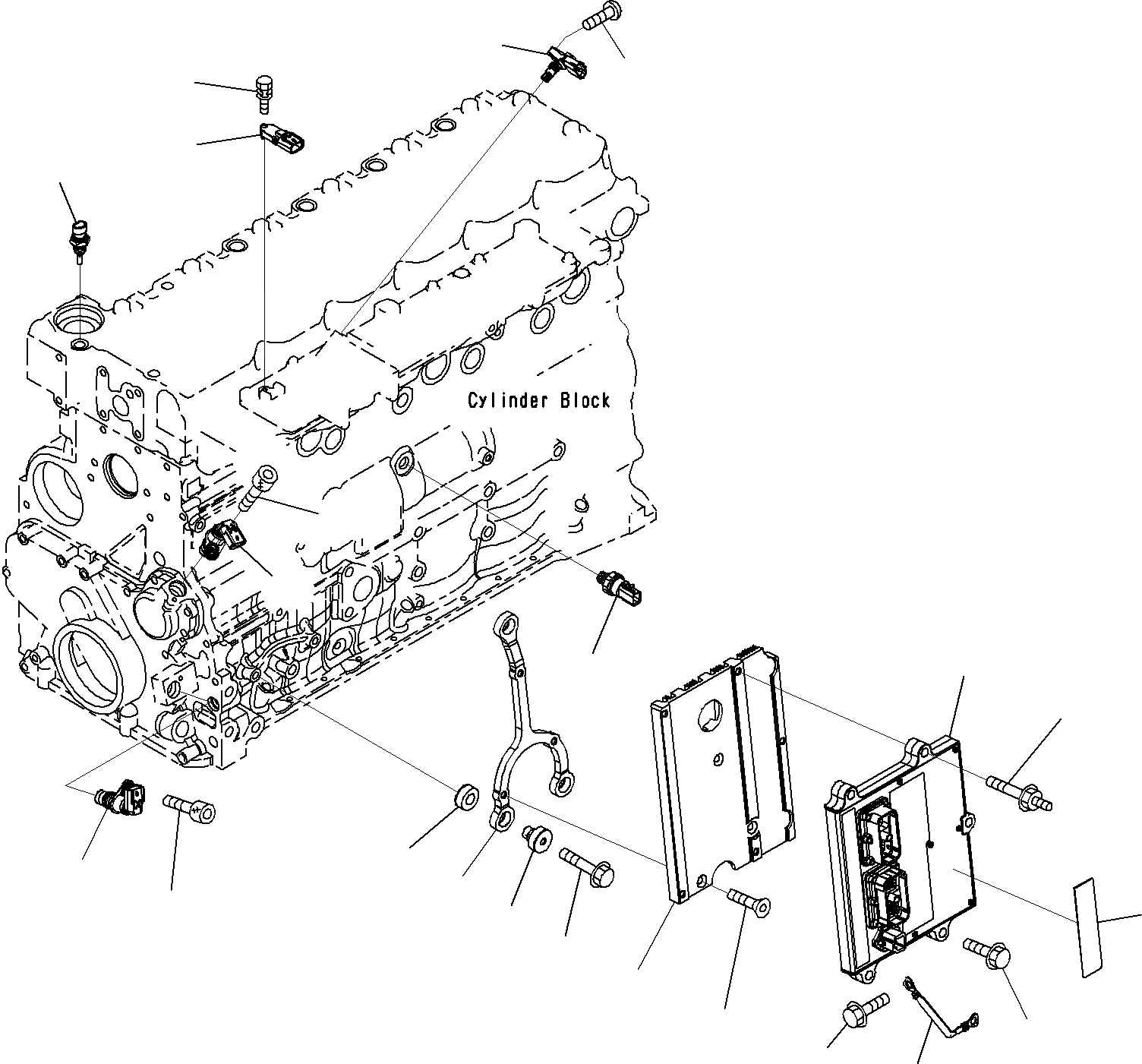 Cylinder Block