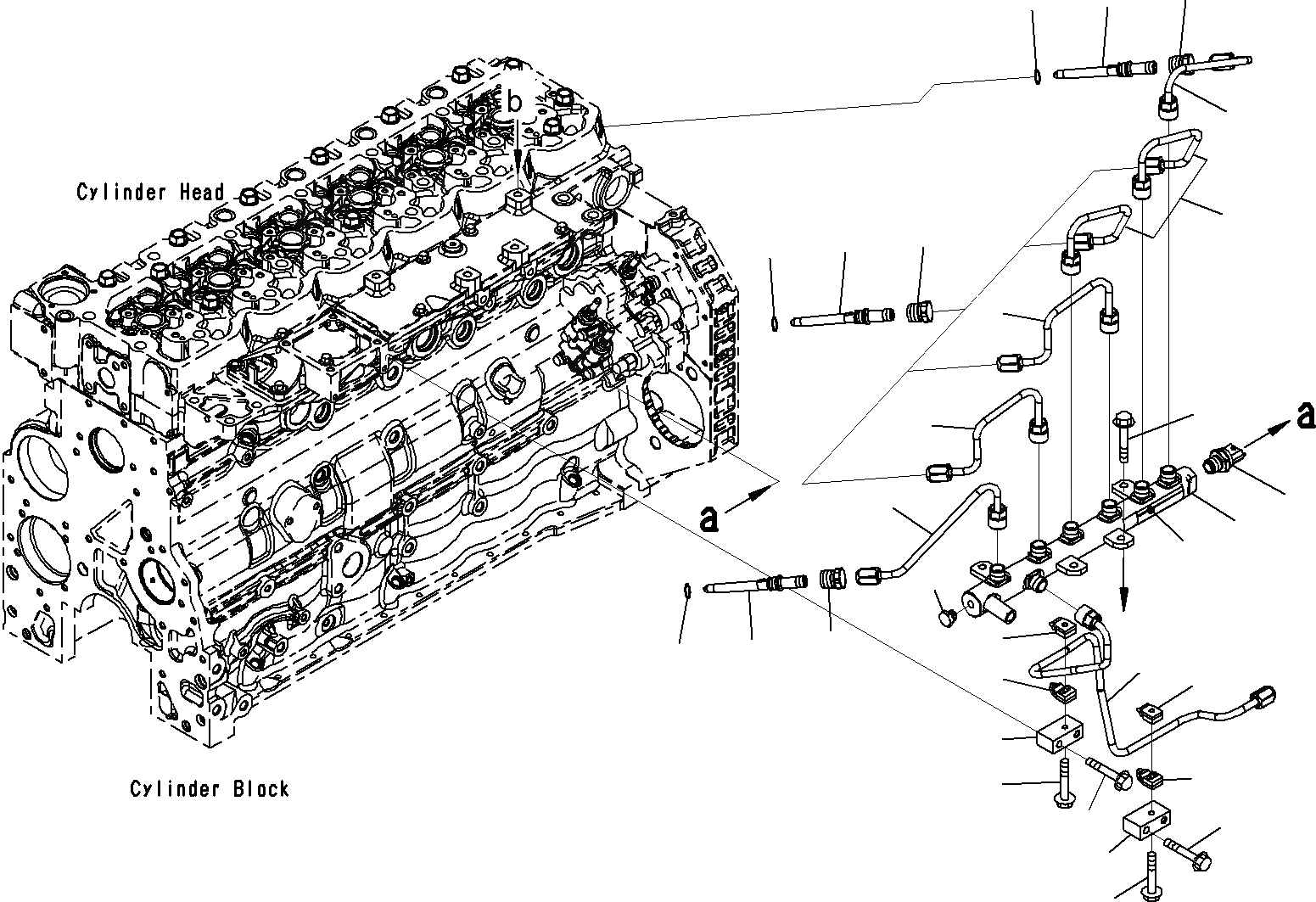 b

Cylinder Head

a

a

Cylinder Block