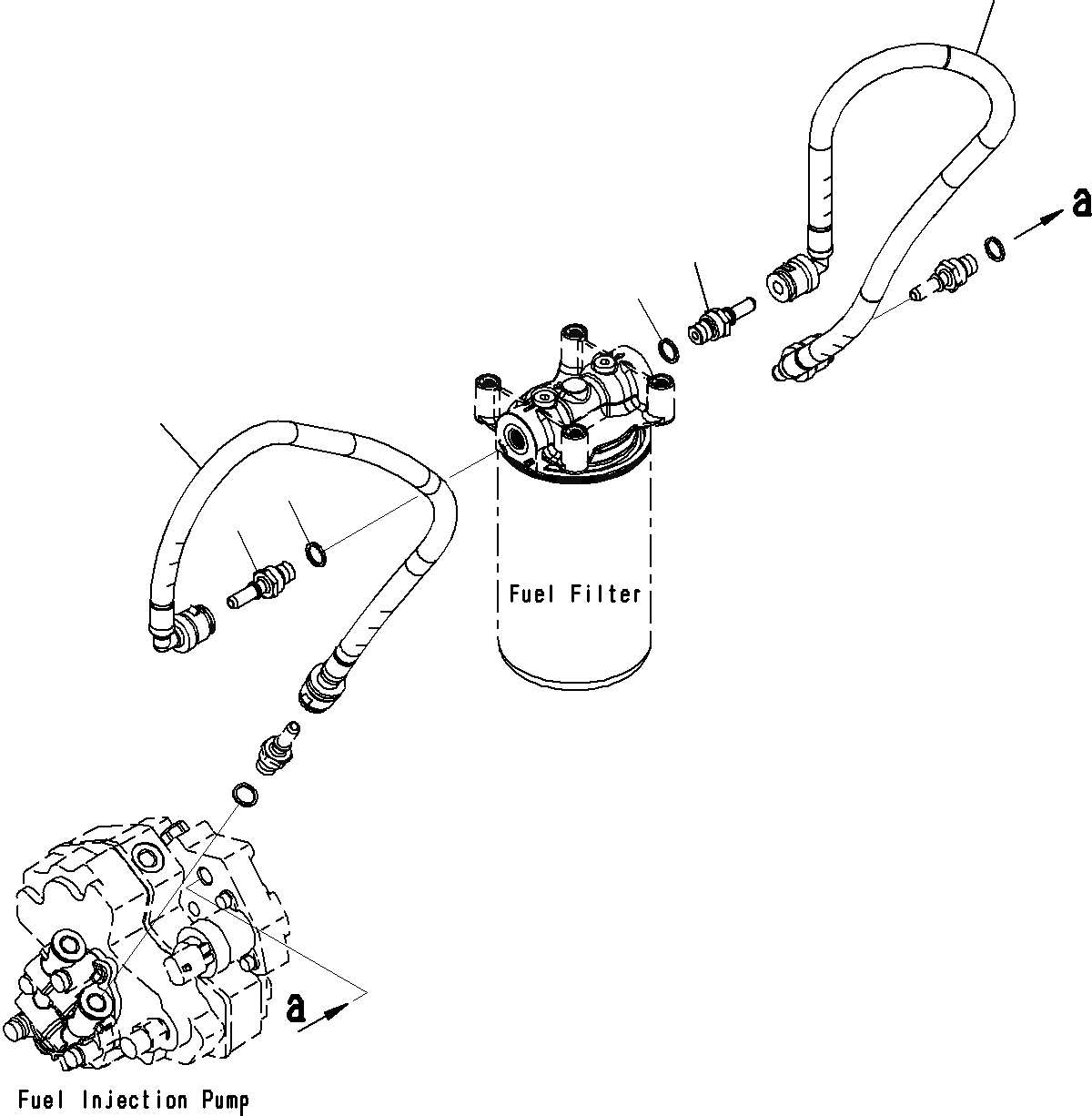 a

Fuel Filter

a

Fuel Injection Pump