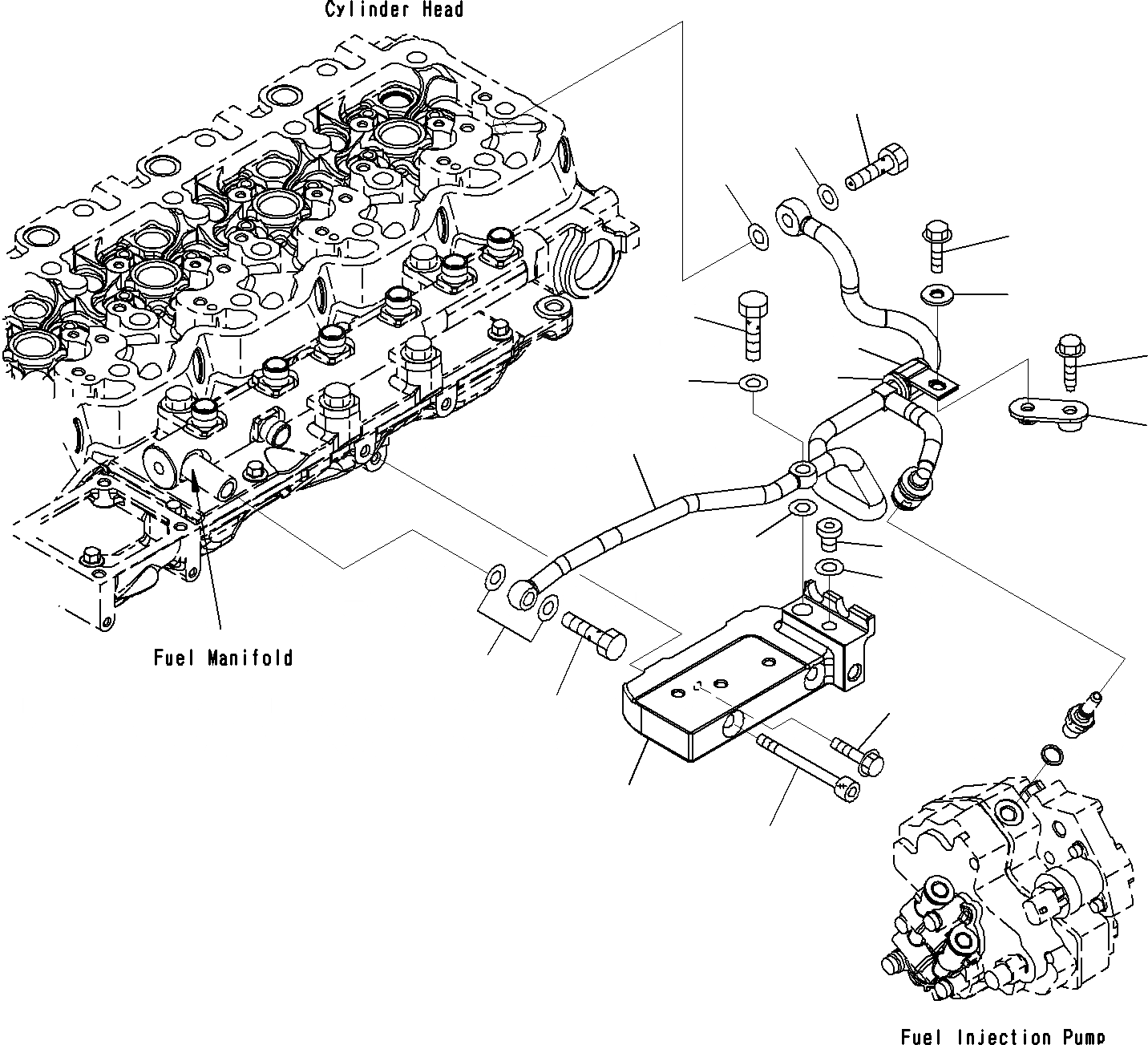 Cylinder Head

Fuel Manifold

Fuel Injection Pump