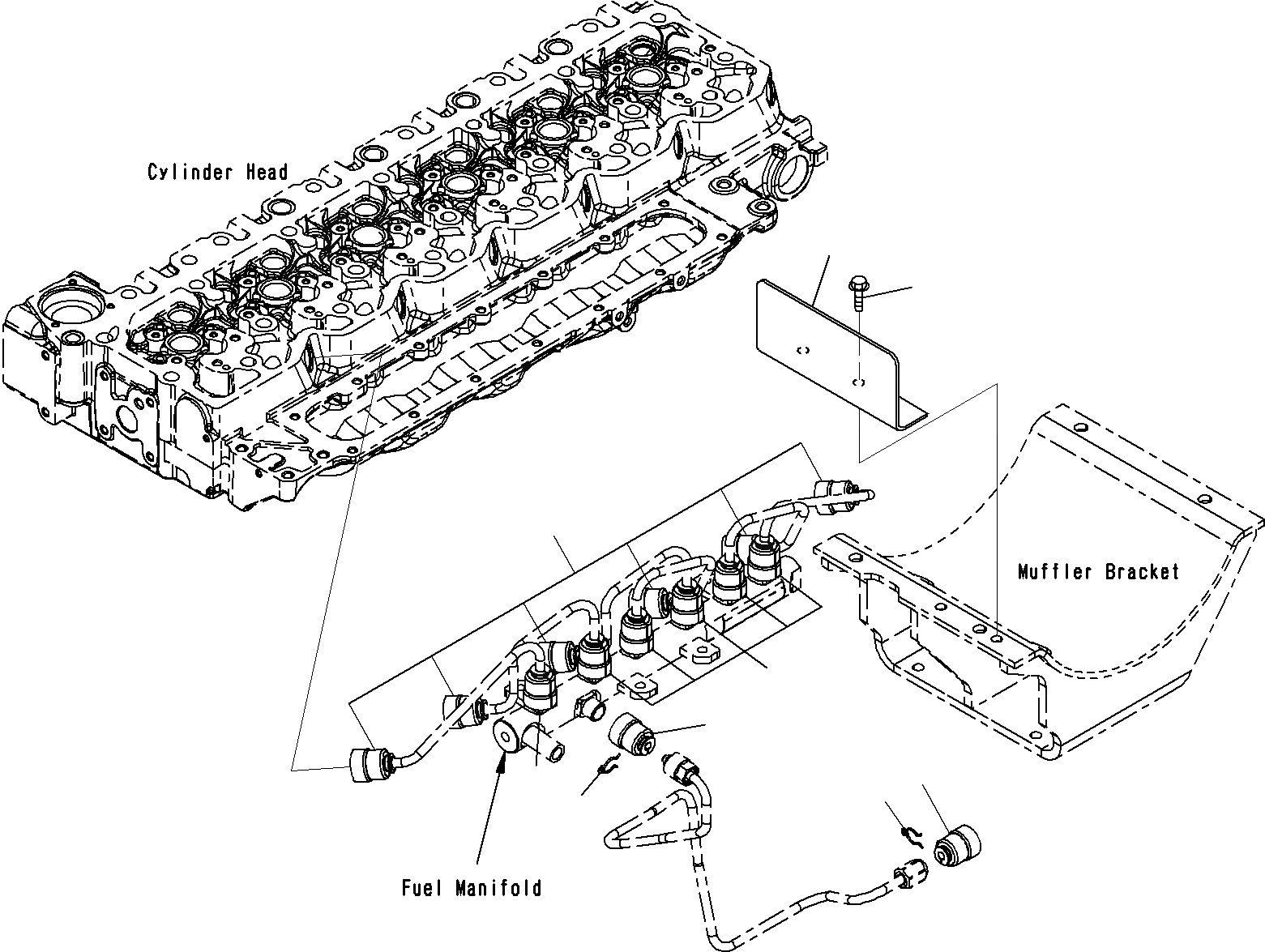 Cylinder Head

Muffler Bracket

Fuel Manifold