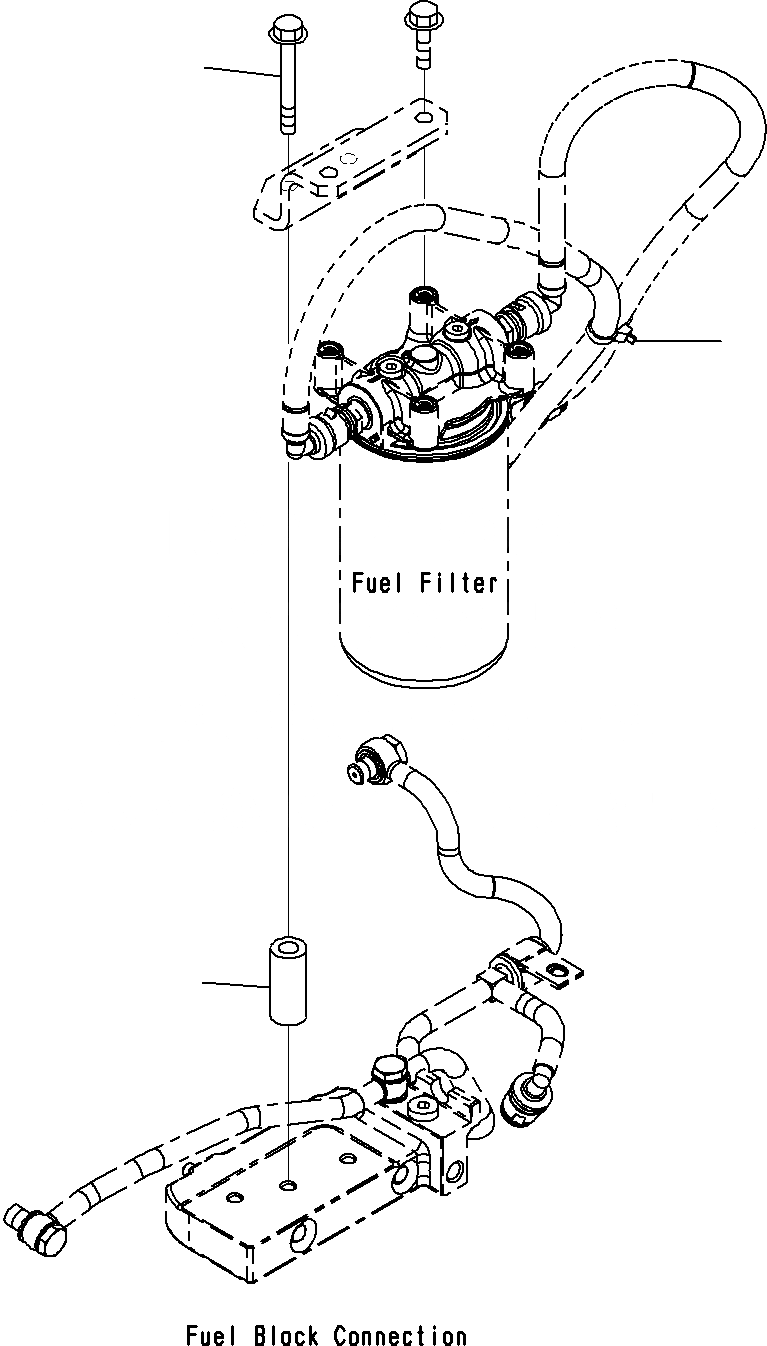 Fuel Filter

Fuel Block Connection