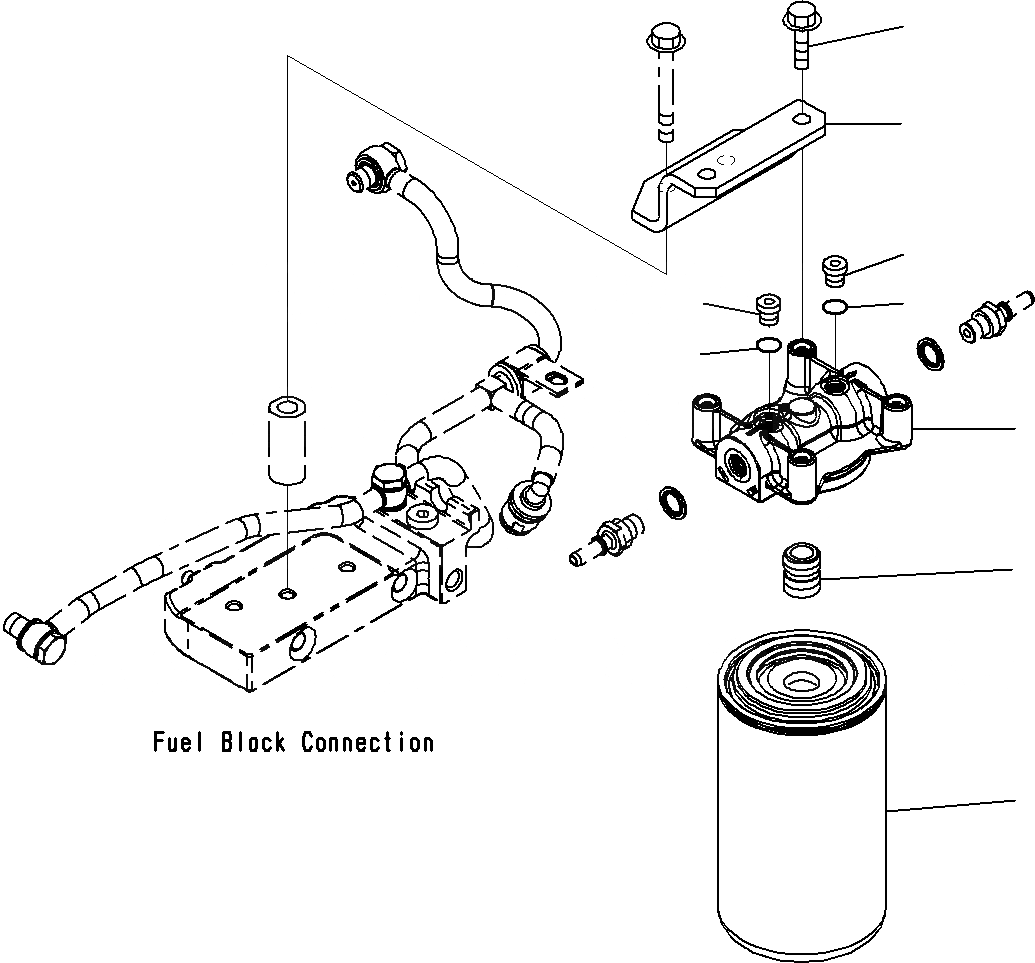 Fuel Block Connection