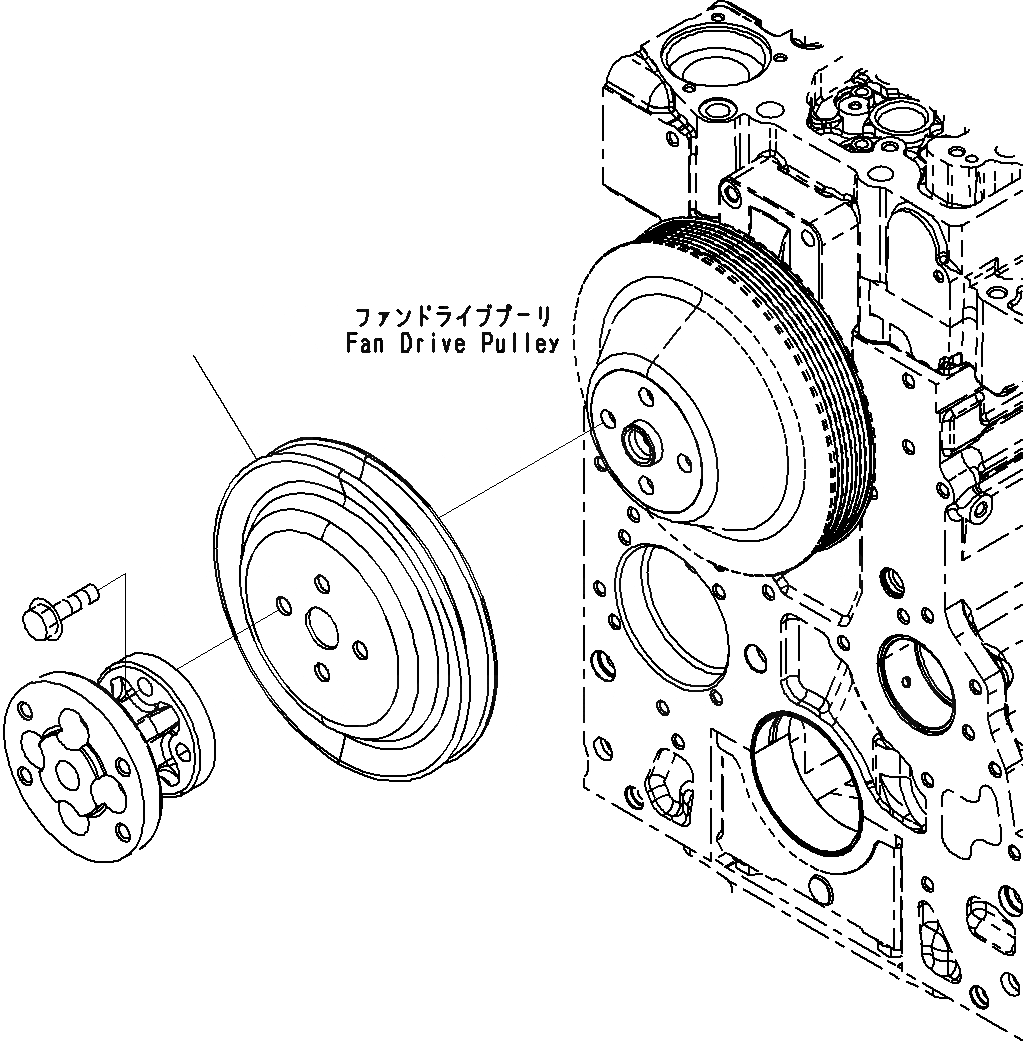 ファンドライブプーリ
Fan Drive Pulley