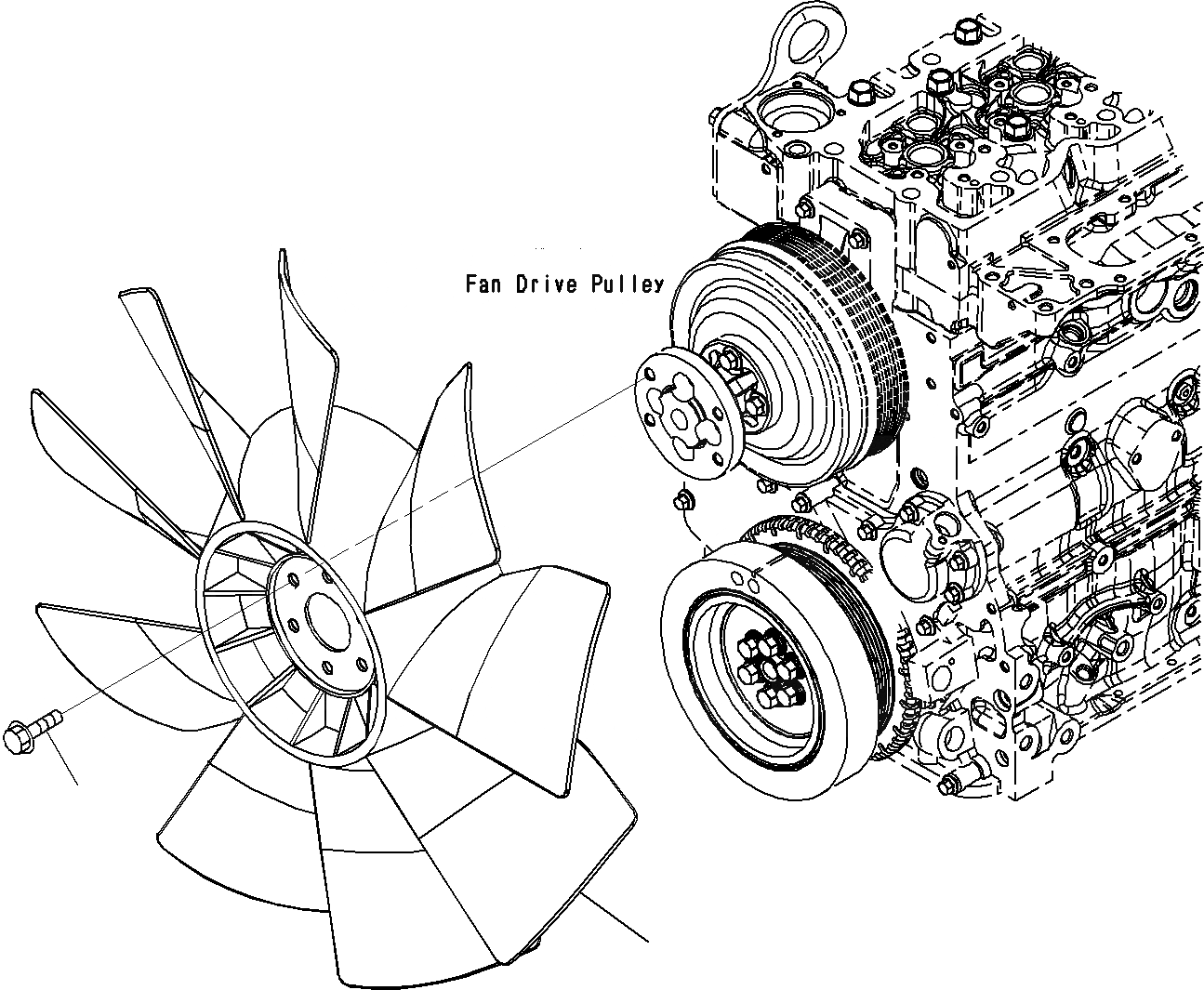 Fan Drive Pulley