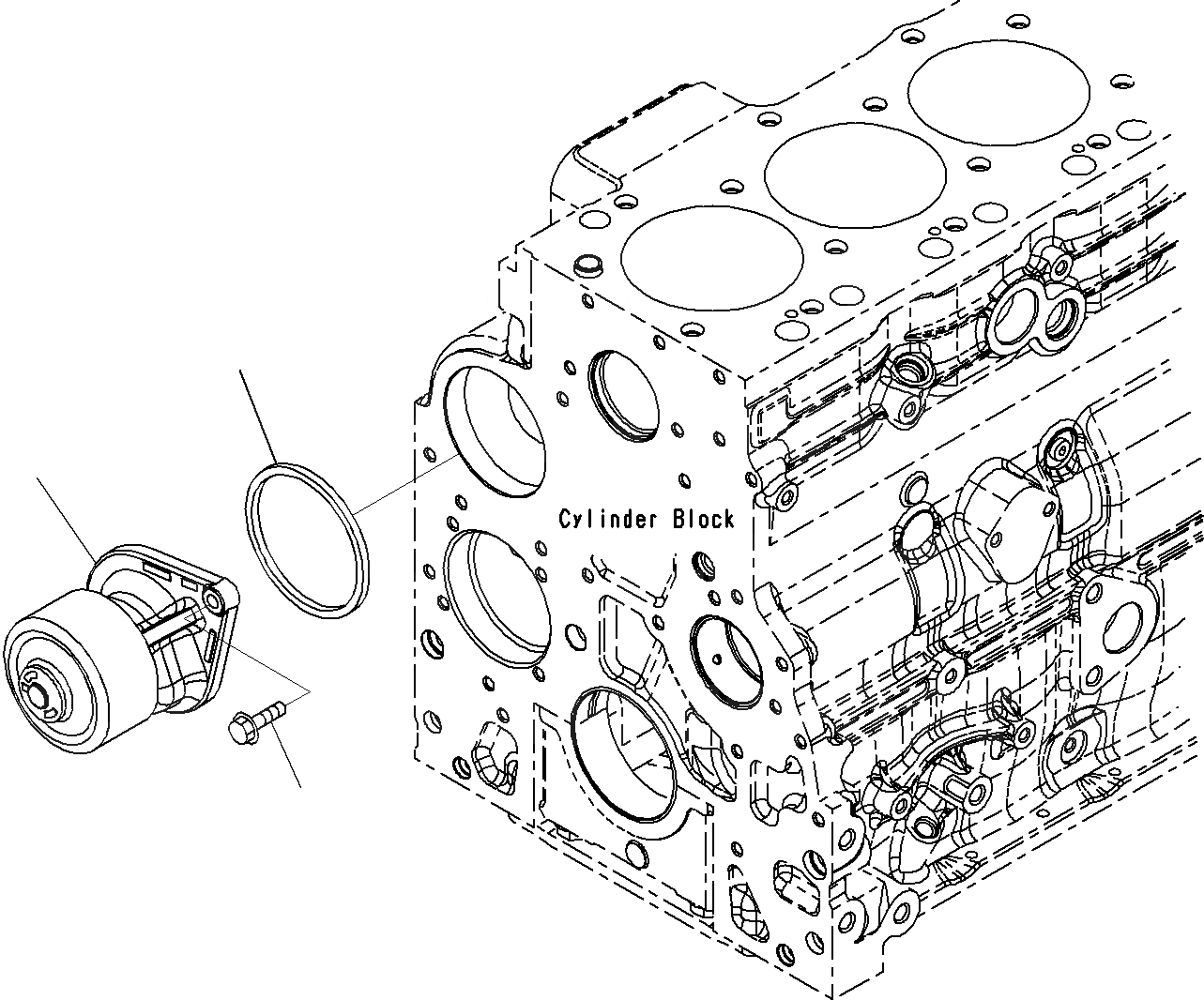 Cylinder Block