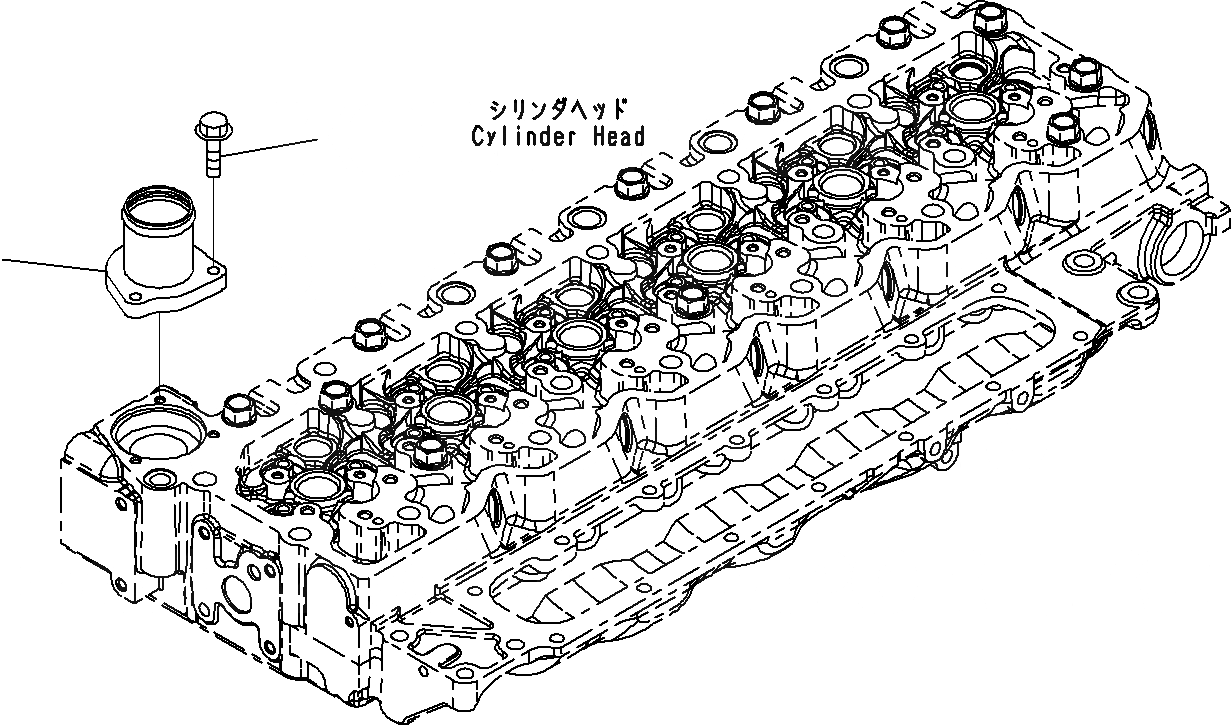 シリンダヘッド
Cylinder Head