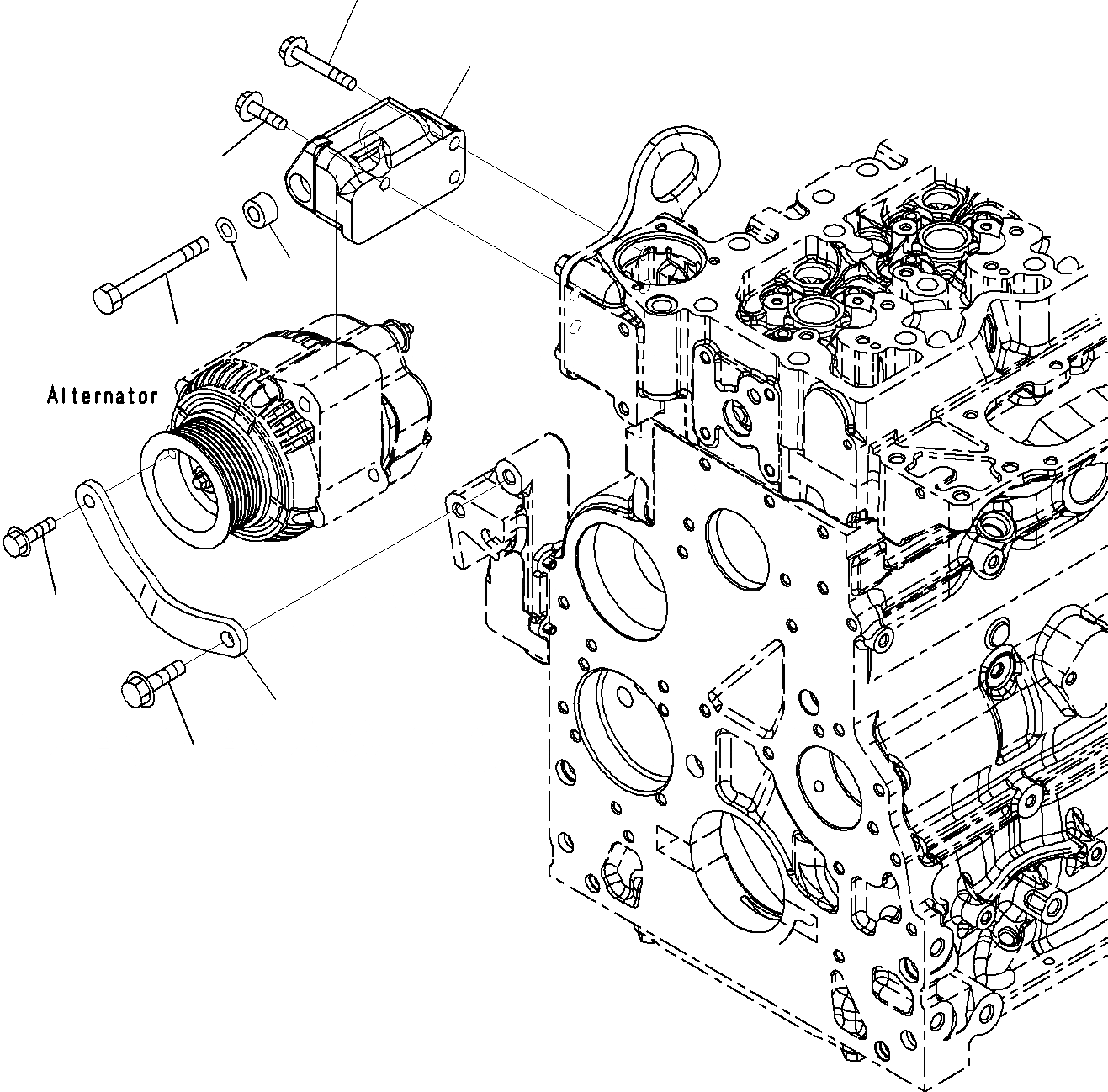 Alternator