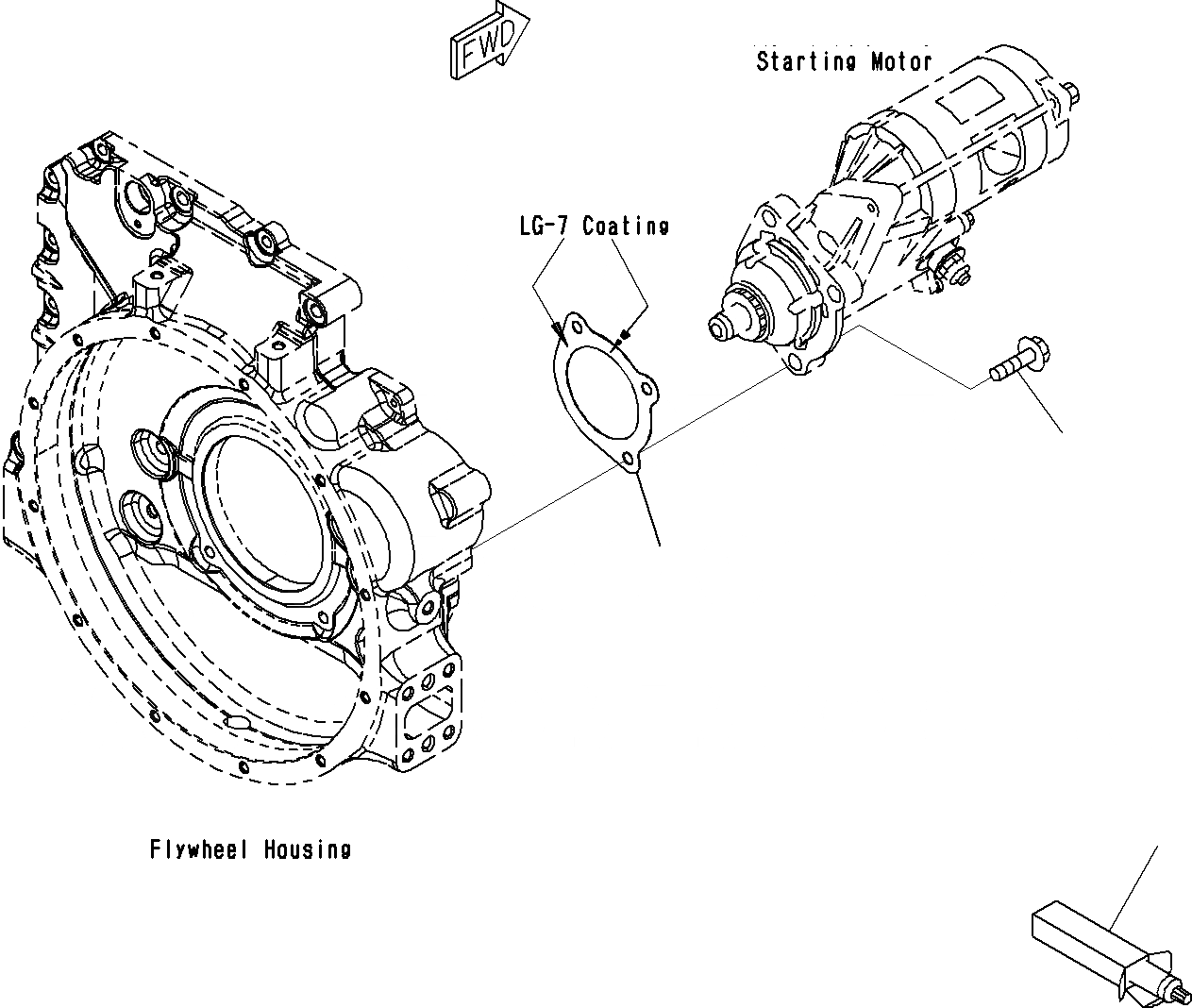 FWD

Starting Motor

LG-7 Coating

Flywheel Housing