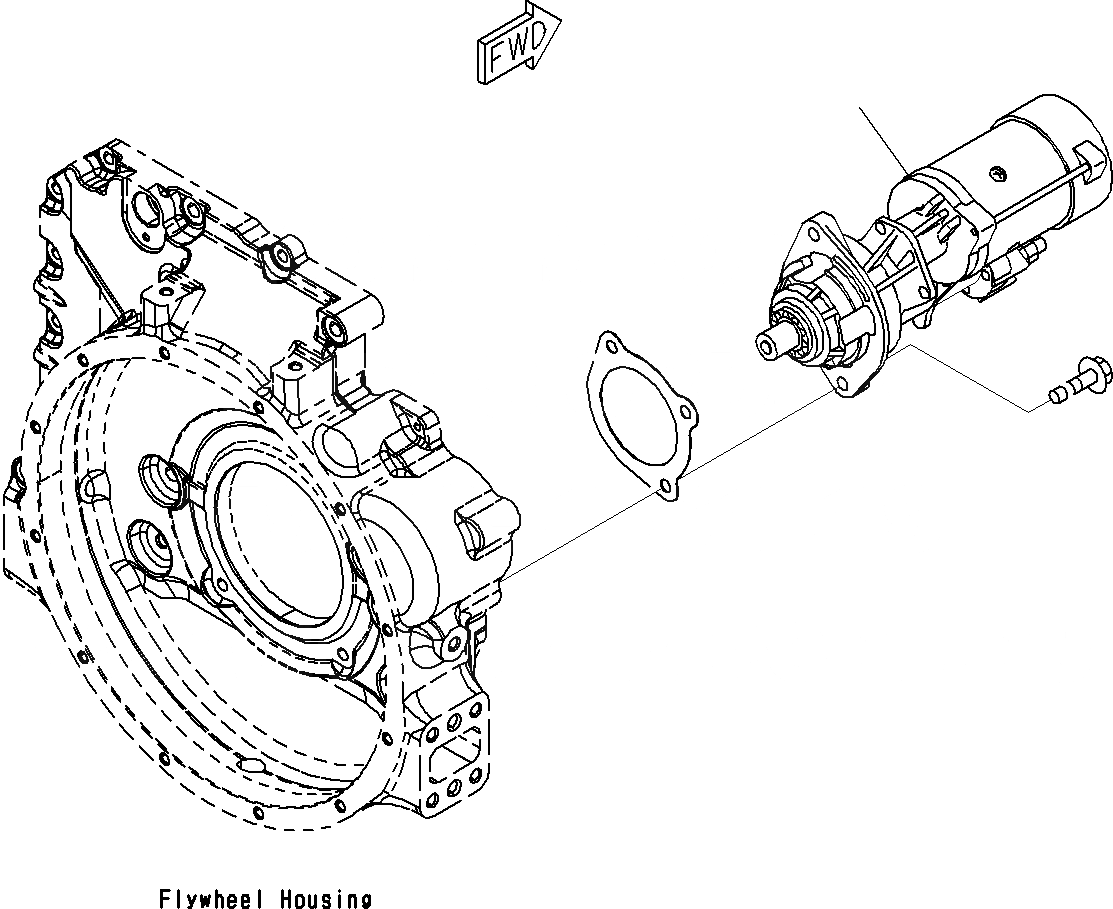 FWD

Flywheel Housing