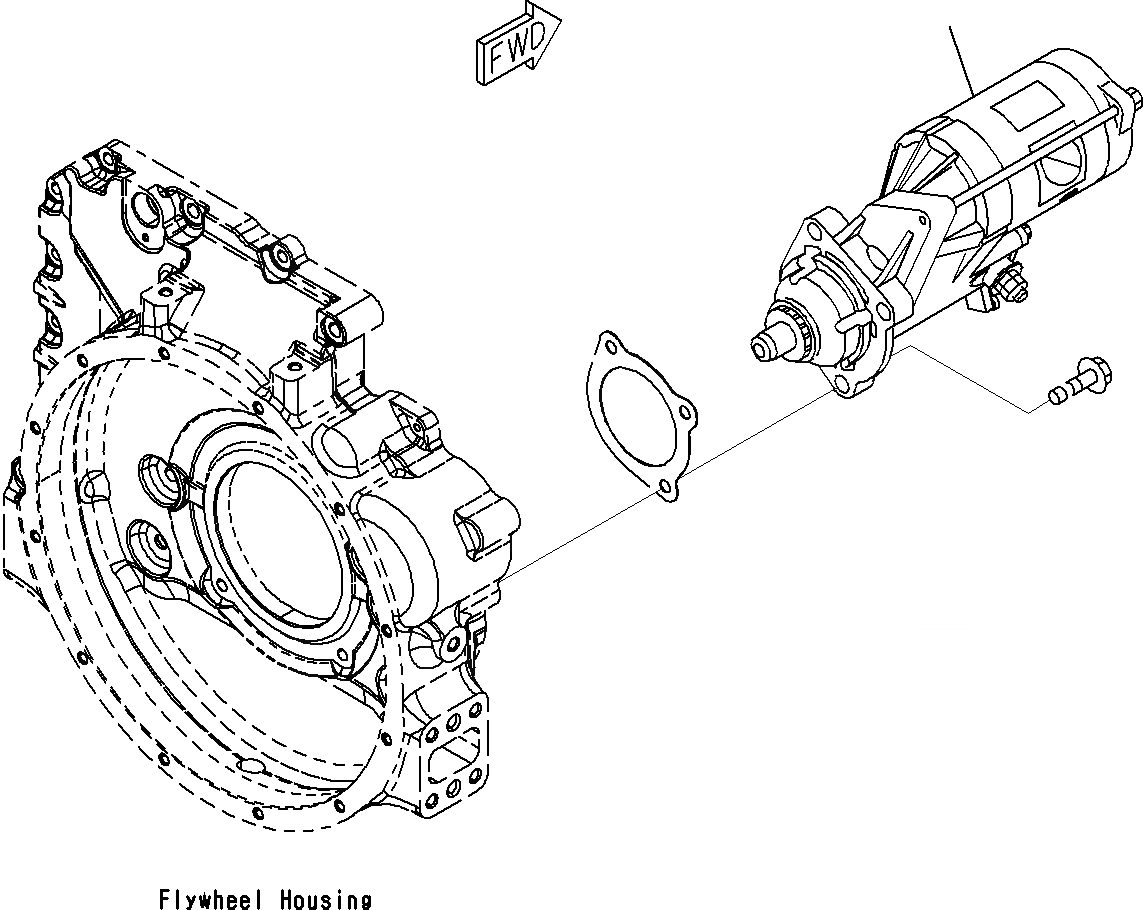 FWD

Flywheel Housing