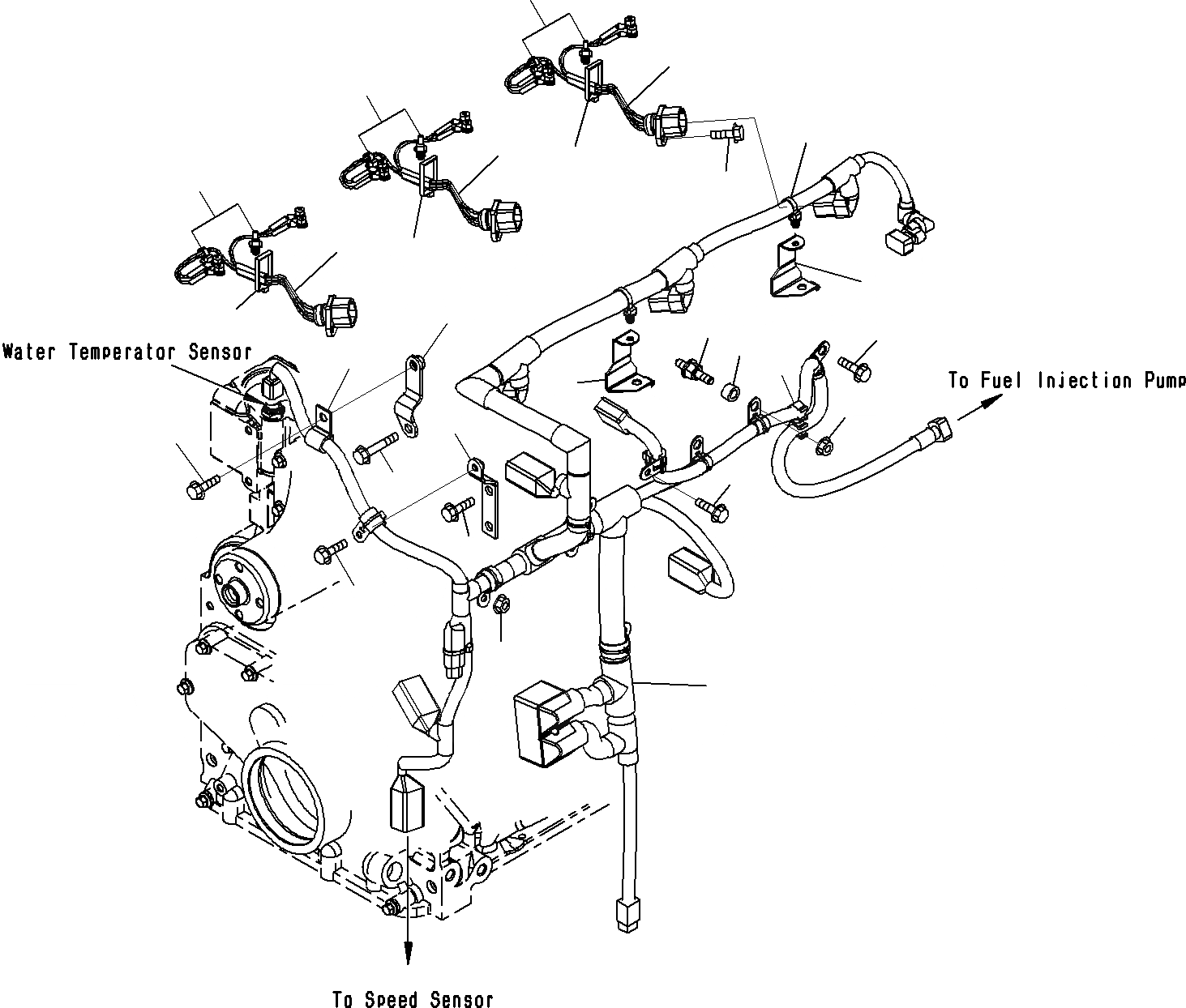 Water Temperator Sensor

To Fuel Injection Pump

To Speed Sensor