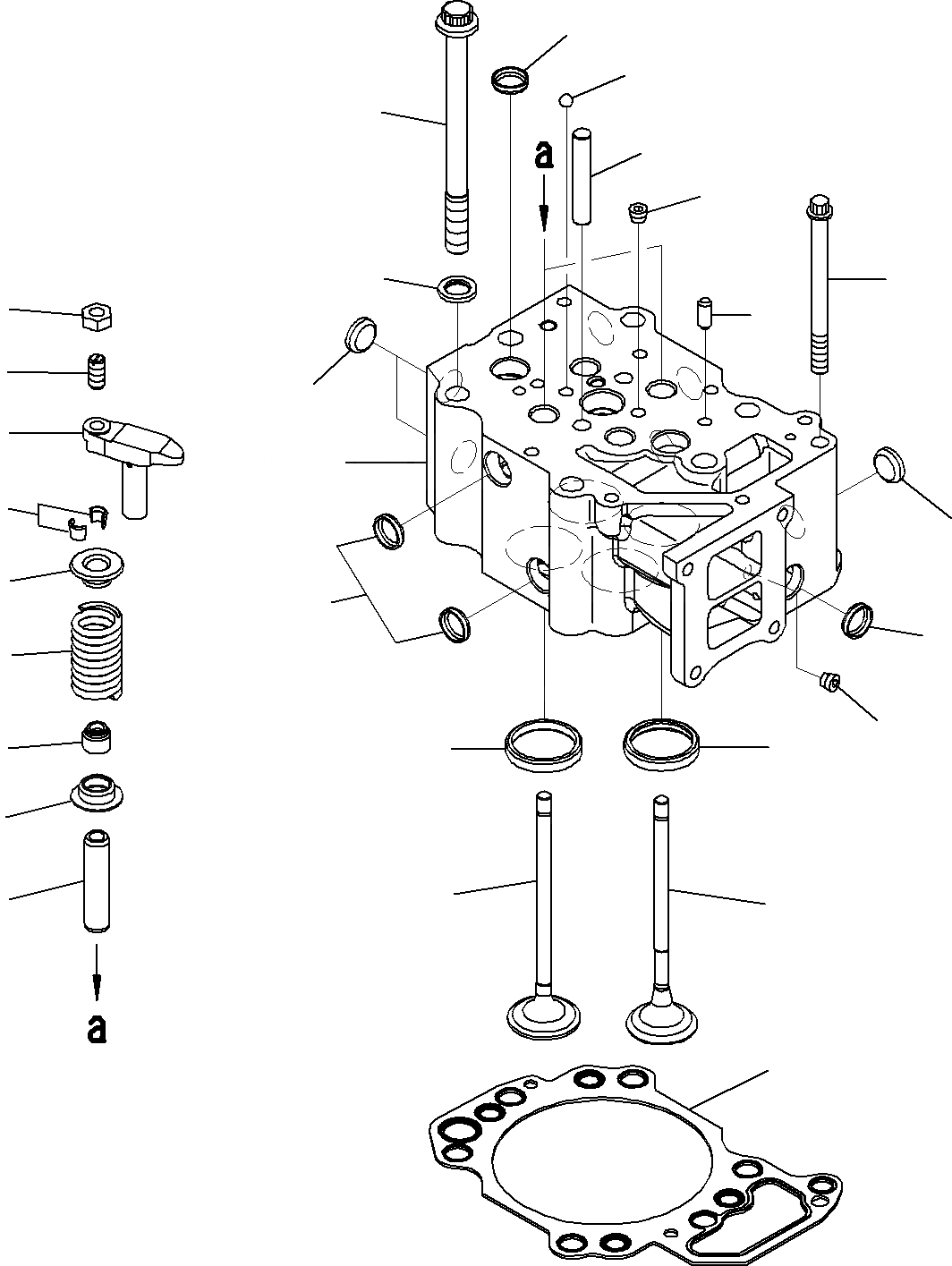 a

a