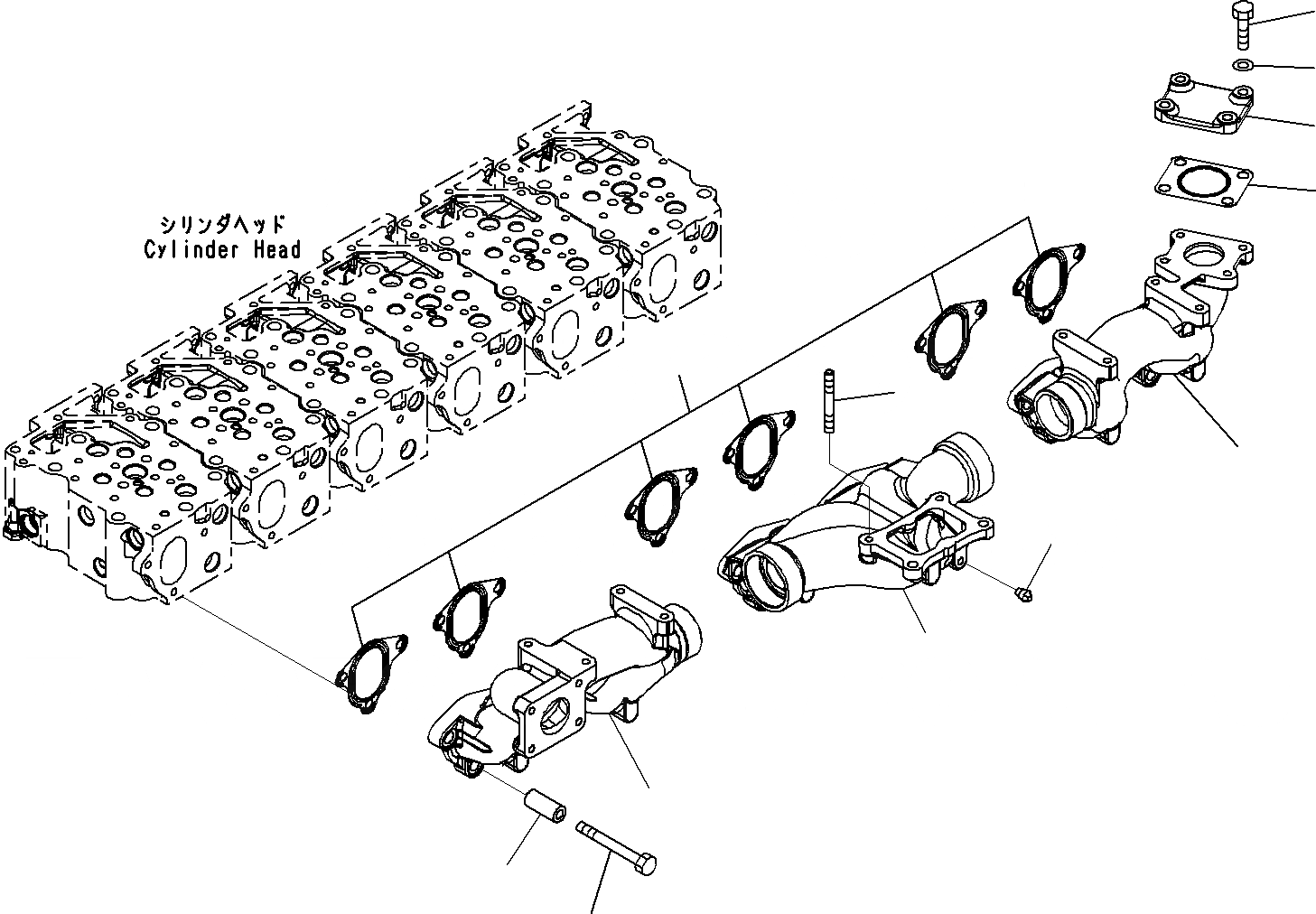 シリンダヘッド
Cylinder Head