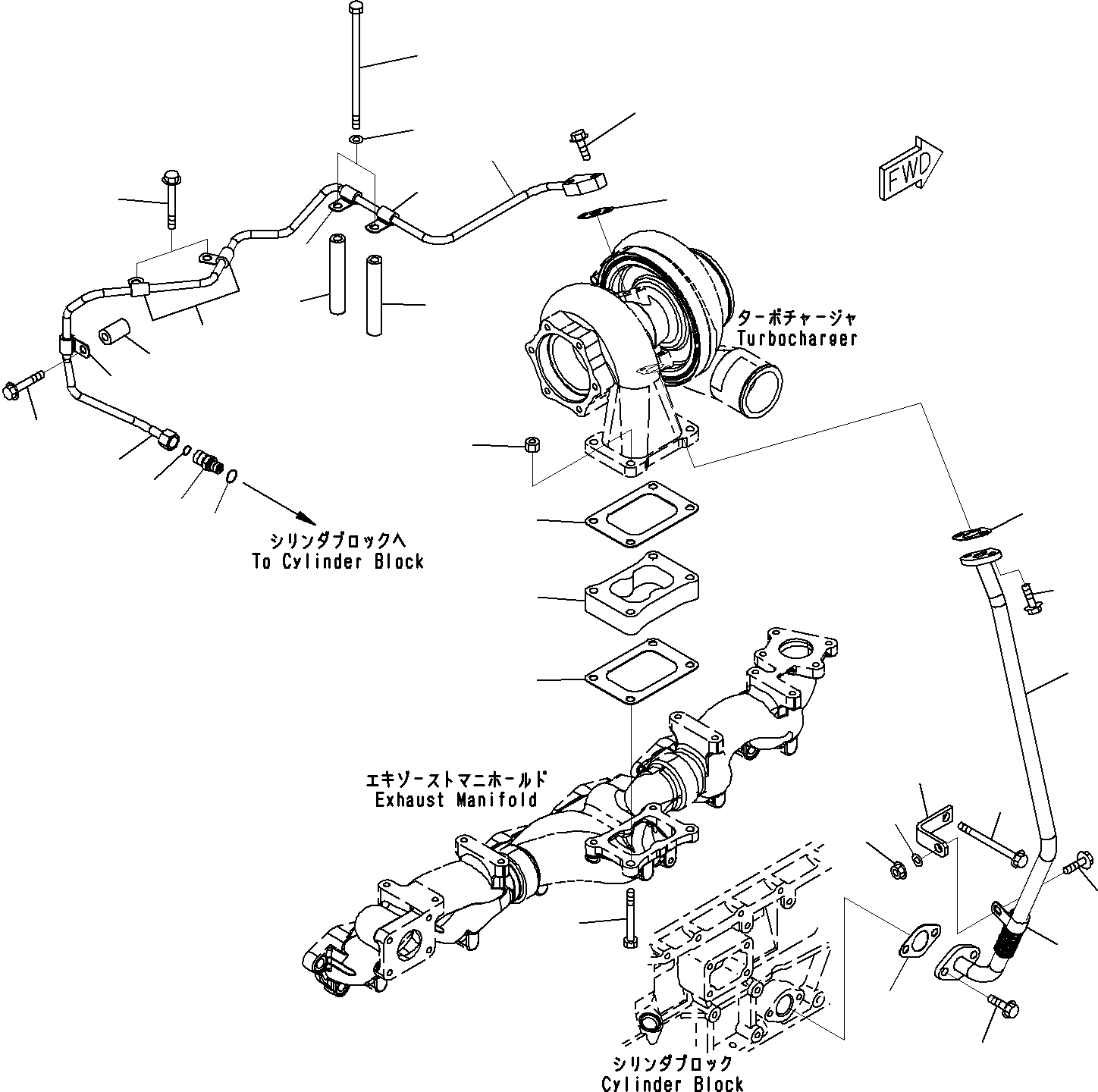 FWD

ターボチャージャ
Turbocharger

シリンダブロックへ
To Cylinder Block

エキゾーストマニホールド
Exhaust Manifold

シリンダブロック
Cylinder Block