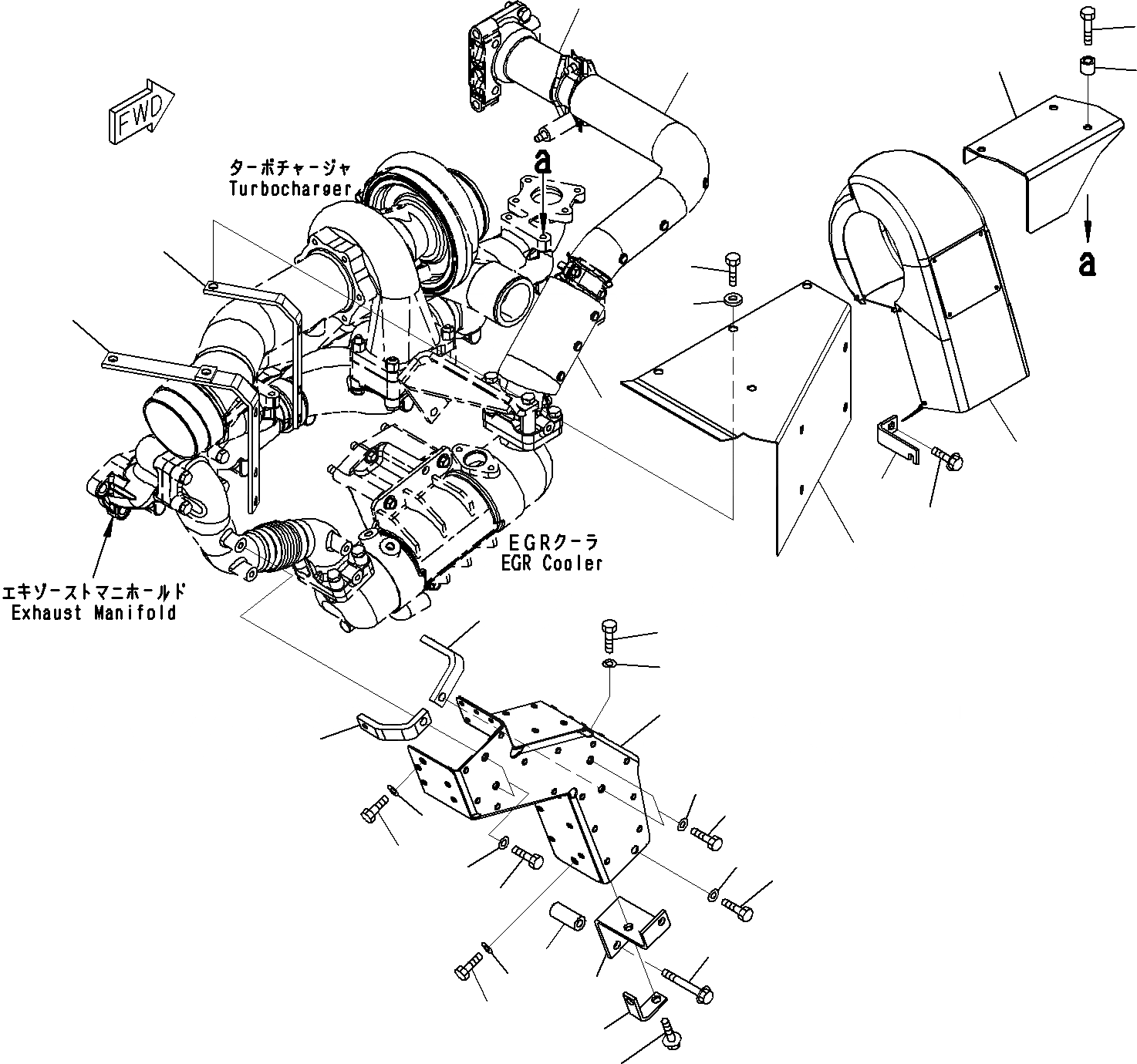 FWD

ターボチャージャ
Turbocharger

a

a

EGRクーラ
EGR Cooler

エキゾーストマニホールド
Exhaust Manifold