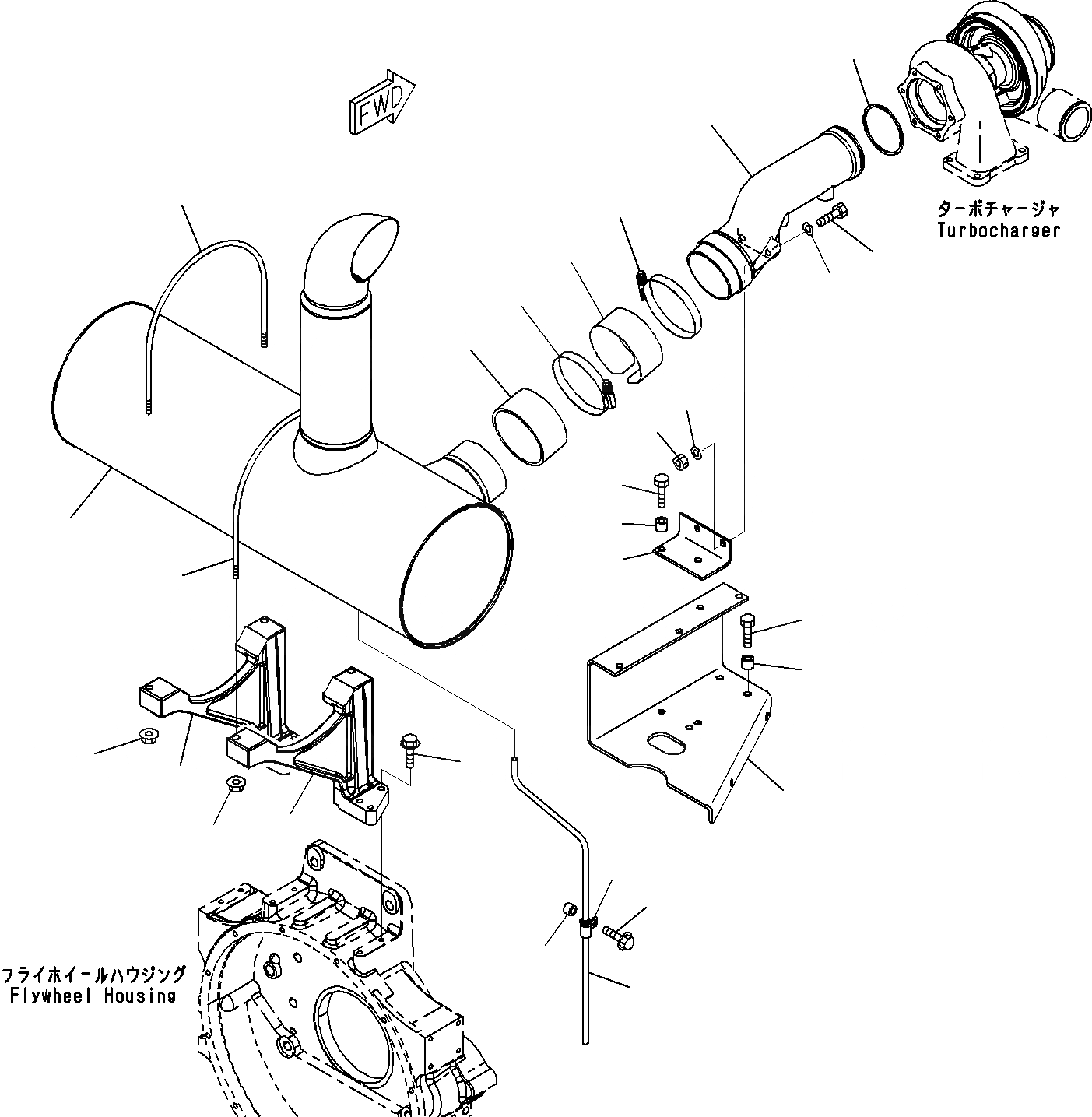 FWD

ターボチャージャ
Turbocharger

フライホイールハウジング
Flywheel Housing