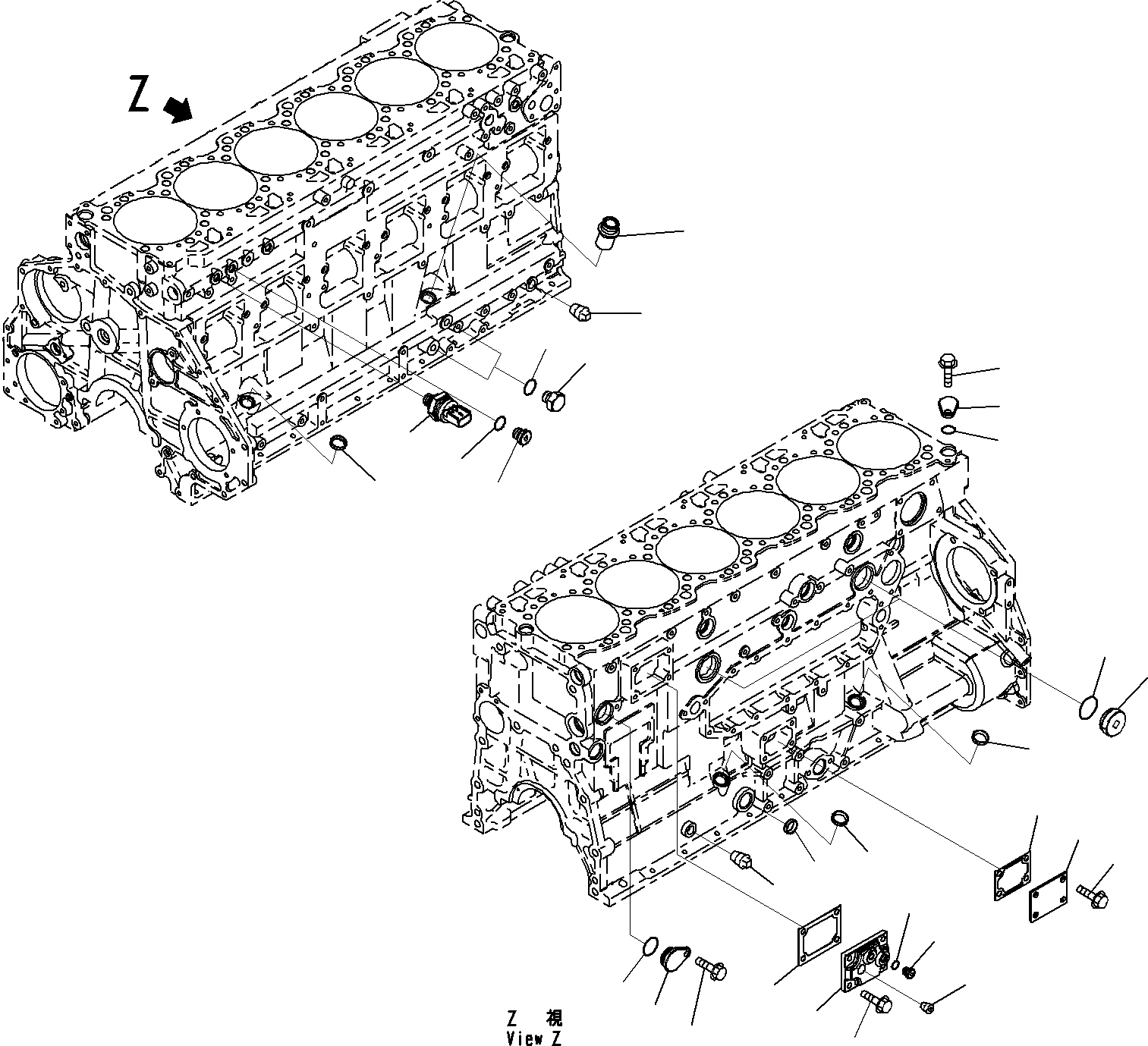 Z

Z 視
View Z