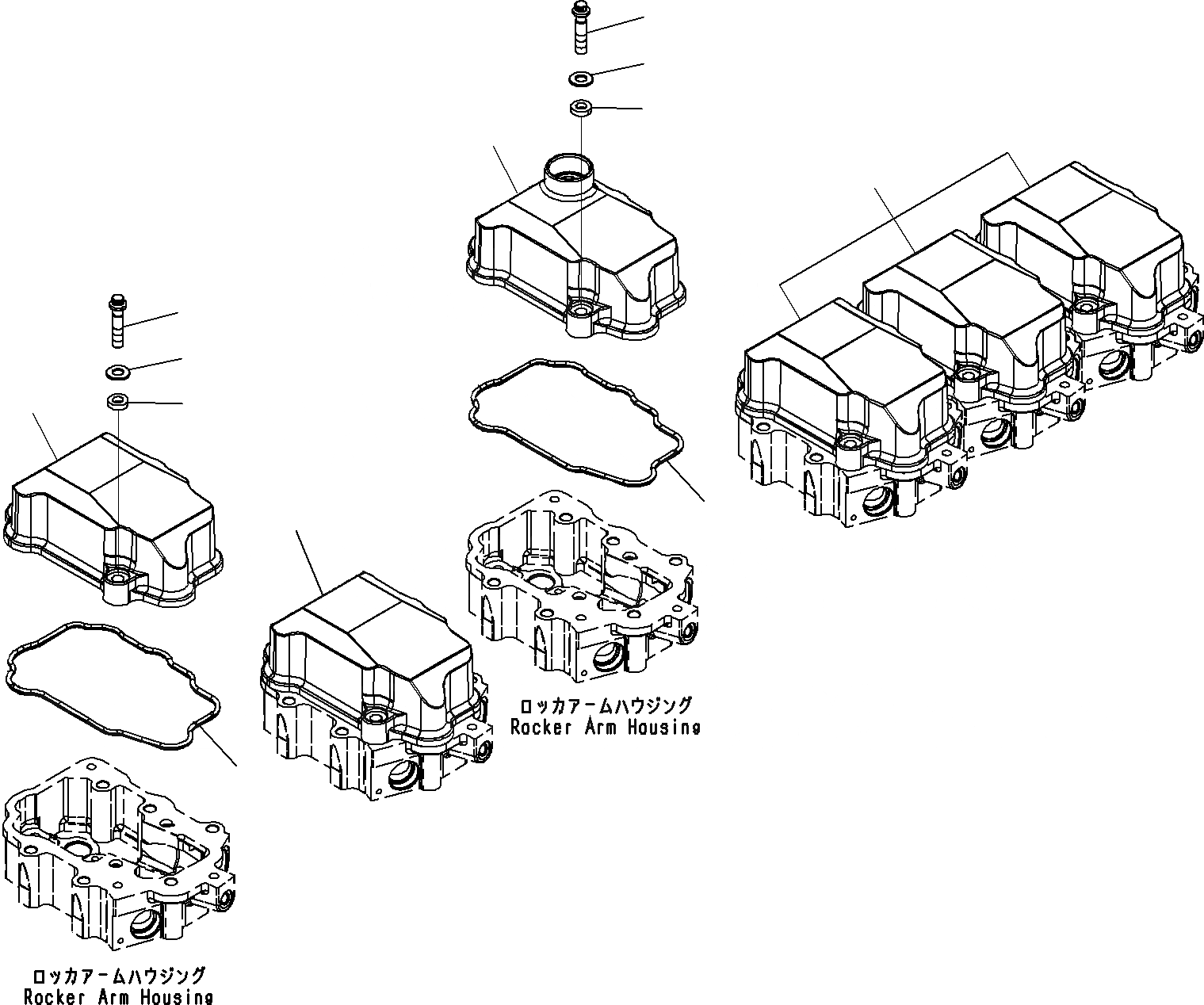 ロッカアームハウジング
Rocker Arm Housing

ロッカアームハウジング
Rocker Arm Housing