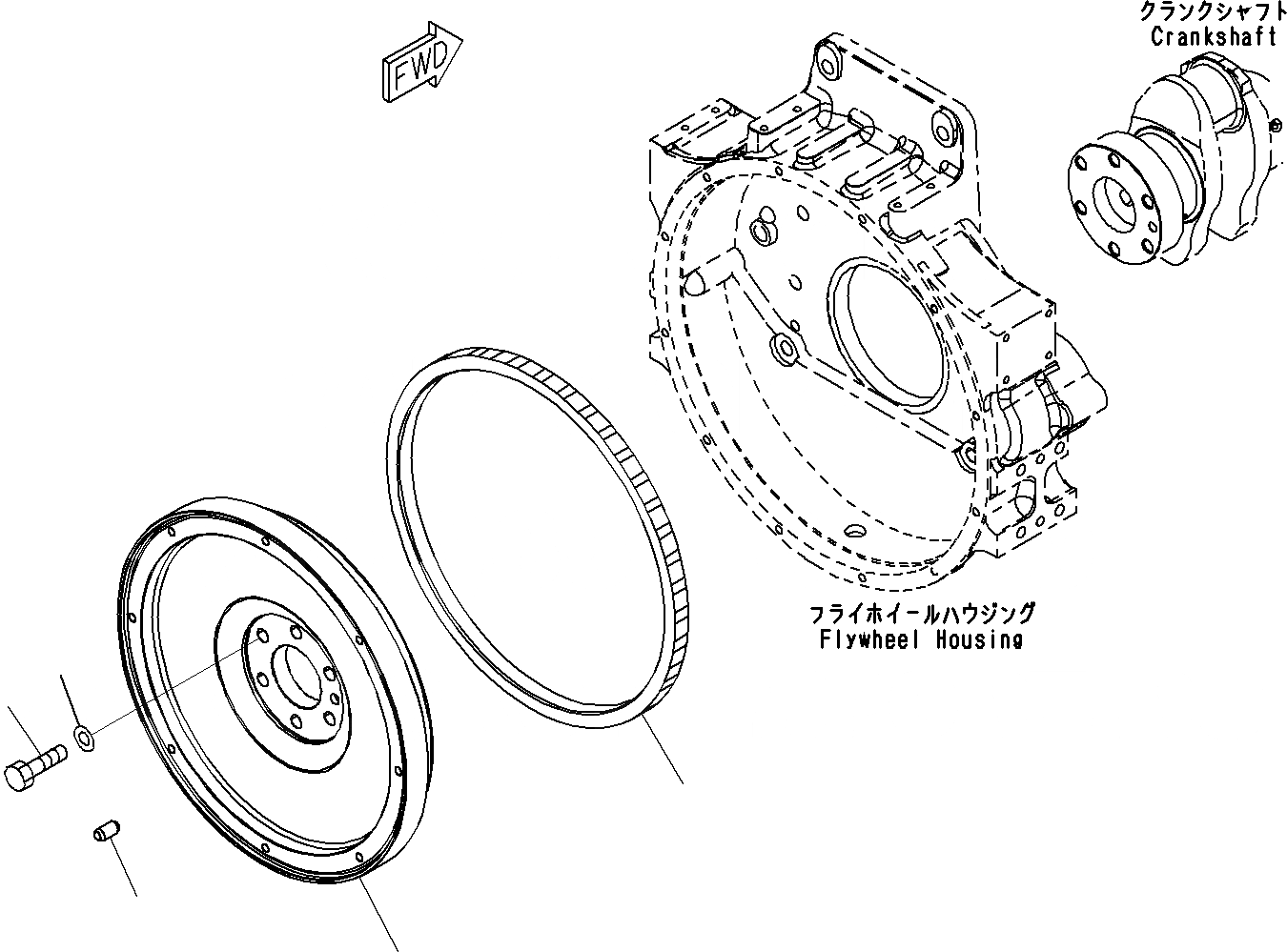 FWD

クランクシャフト
Crankshaft

フライホイールハウジング
Flywheel Housing