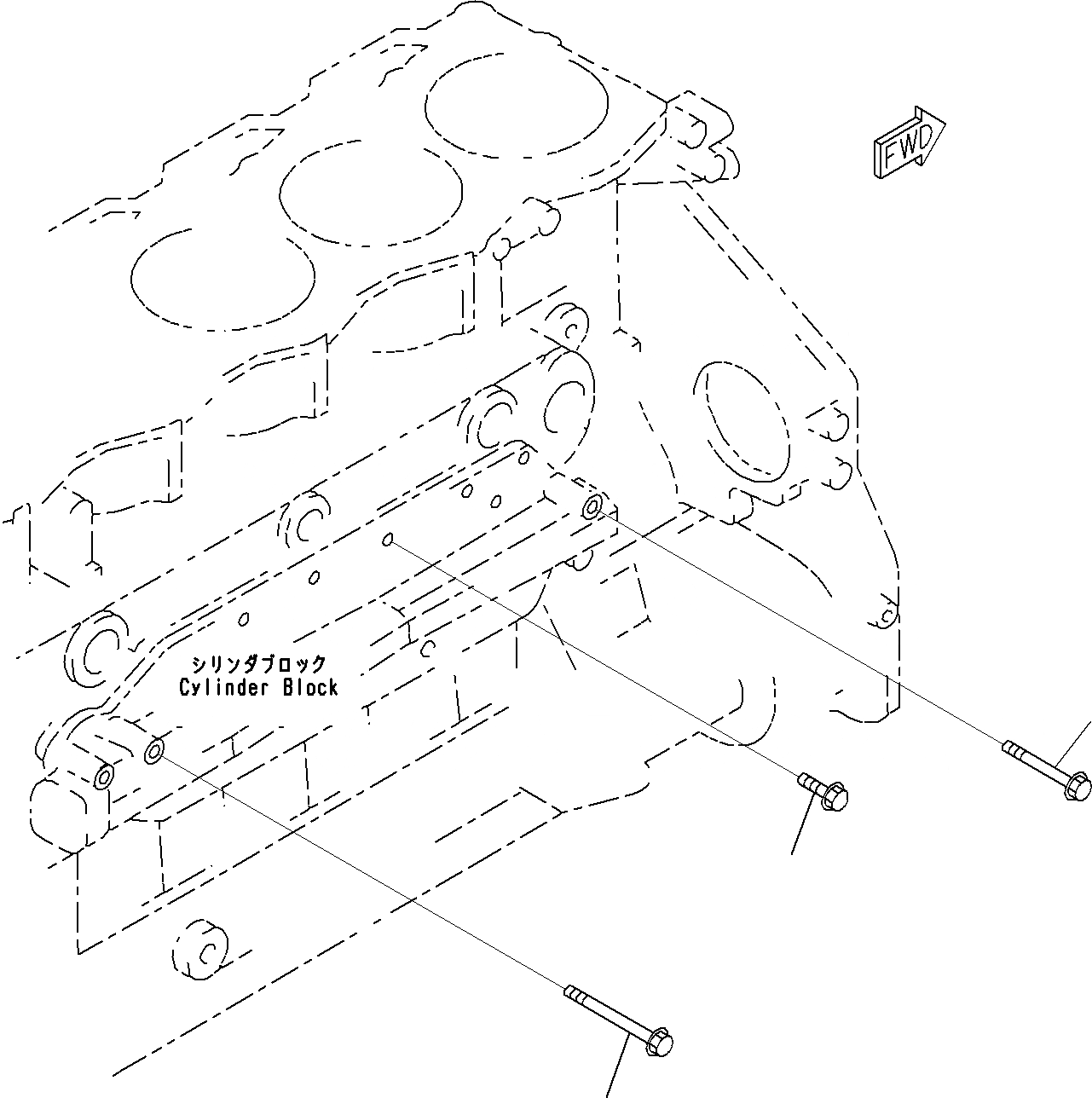 FWD

シリンダブロック
Cylinder Block