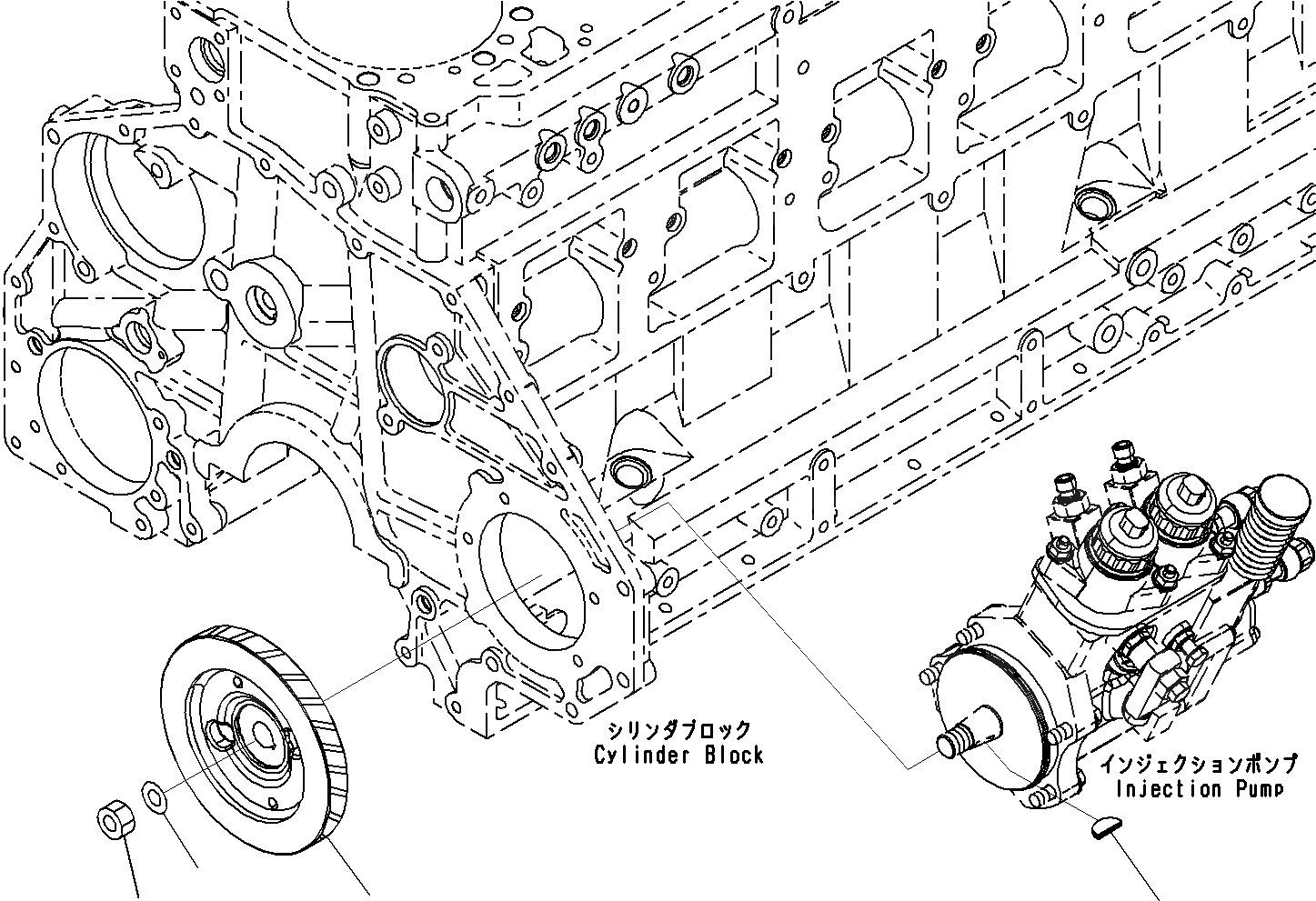 シリンダブロック
Cylinder Block

インジェクションポンプ
Injection Pump