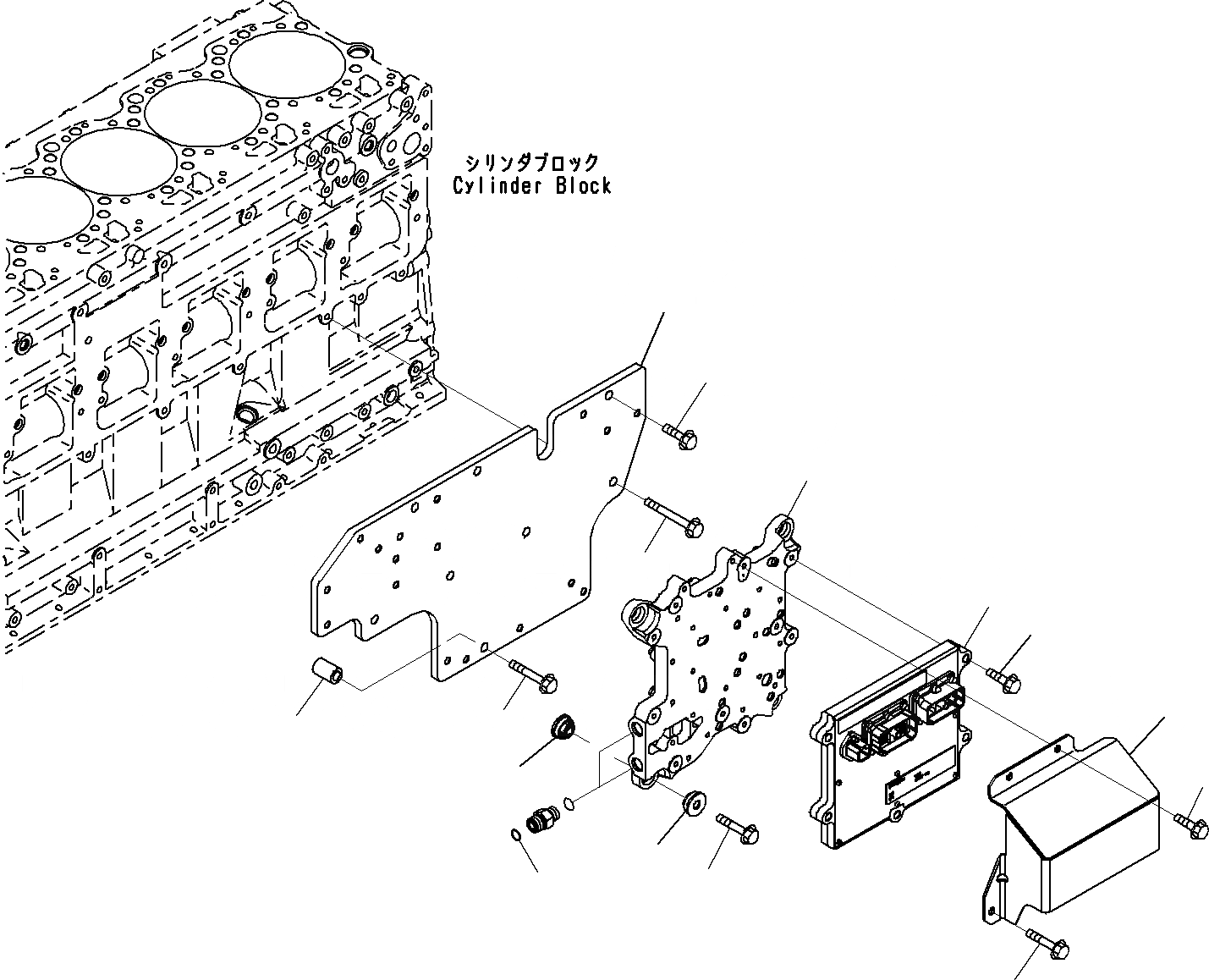 シリンダブロック
Cylinder Block