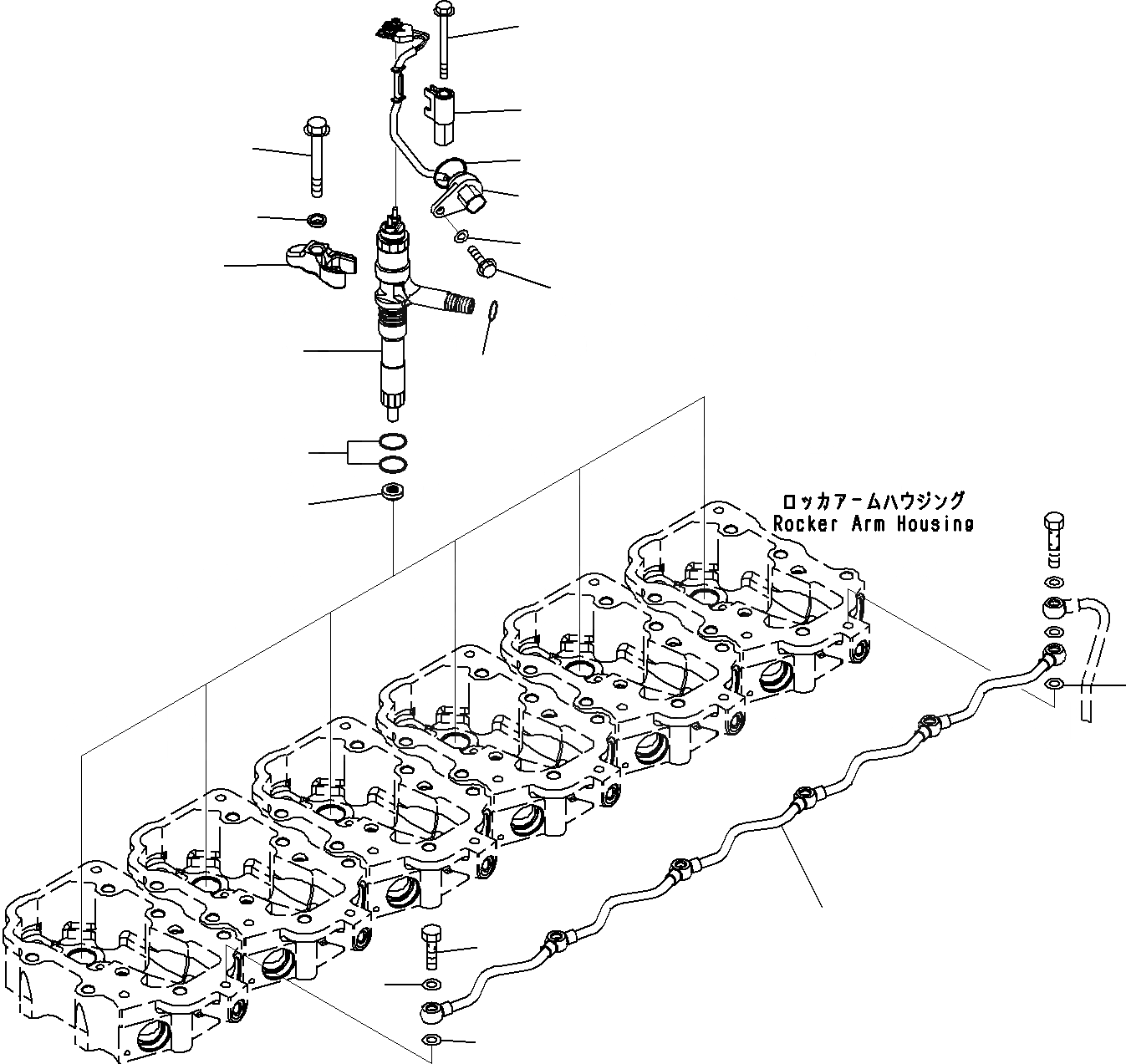 ロッカアームハウジング
Rocker Arm Housing