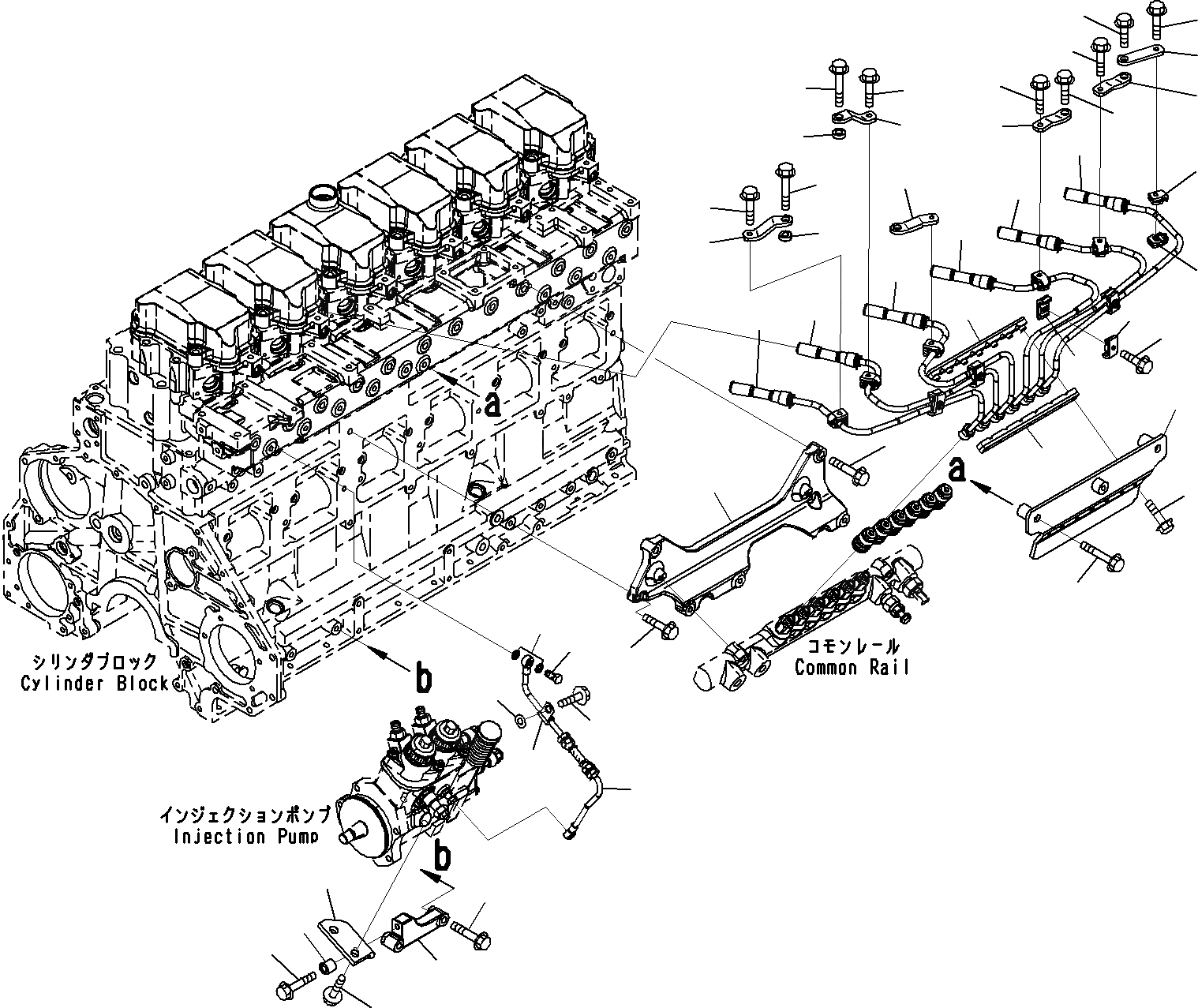 a

a

シリンダブロック
Cylinder Block

b

コモンレール
Common Rail

インジェクションポンプ
Injection Pump

b