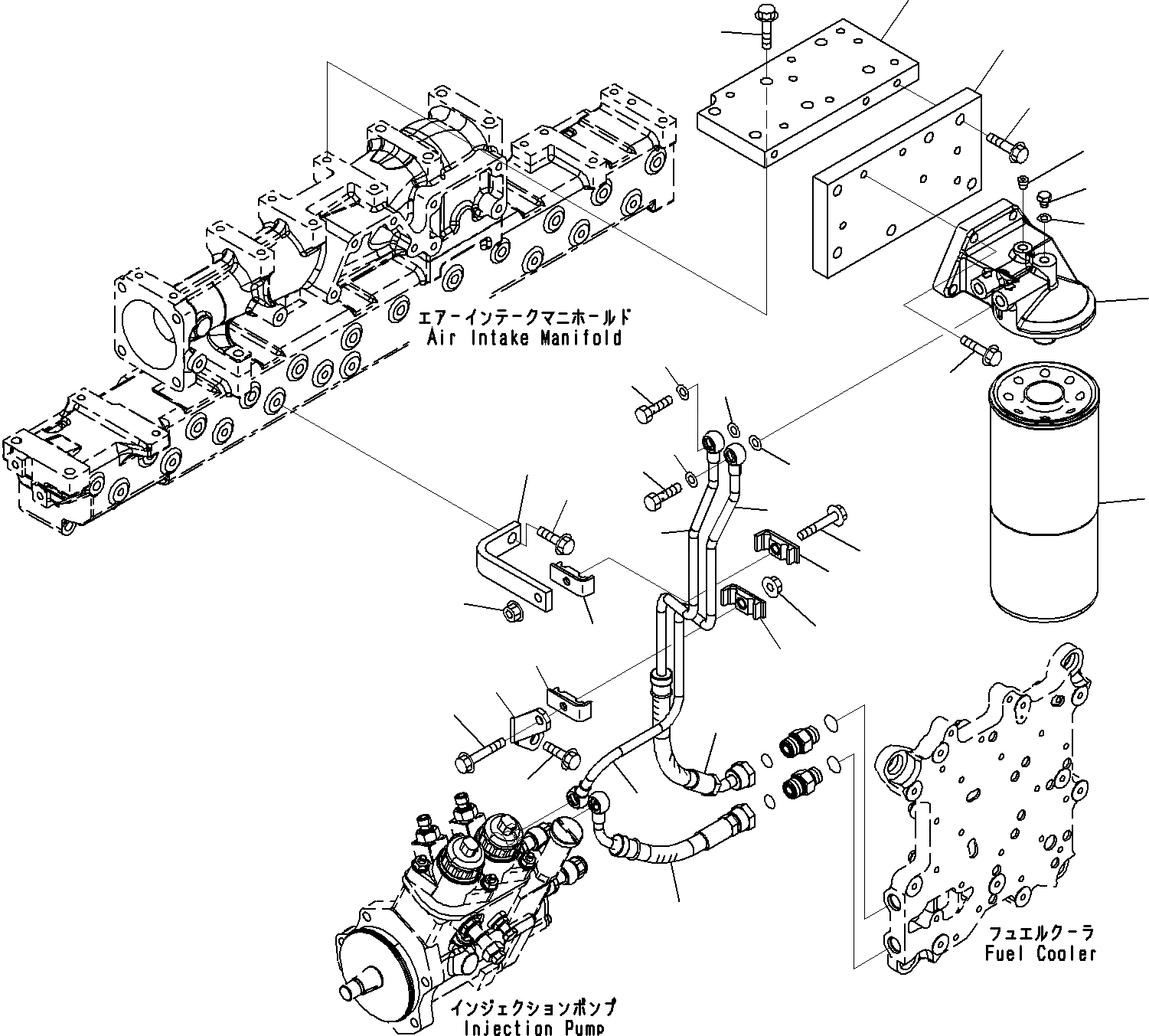 エアーインテークマニホールド
Air Intake Manifold

フュエルクーラ
Fuel Cooler

インジェクションポンプ
Injection Pump