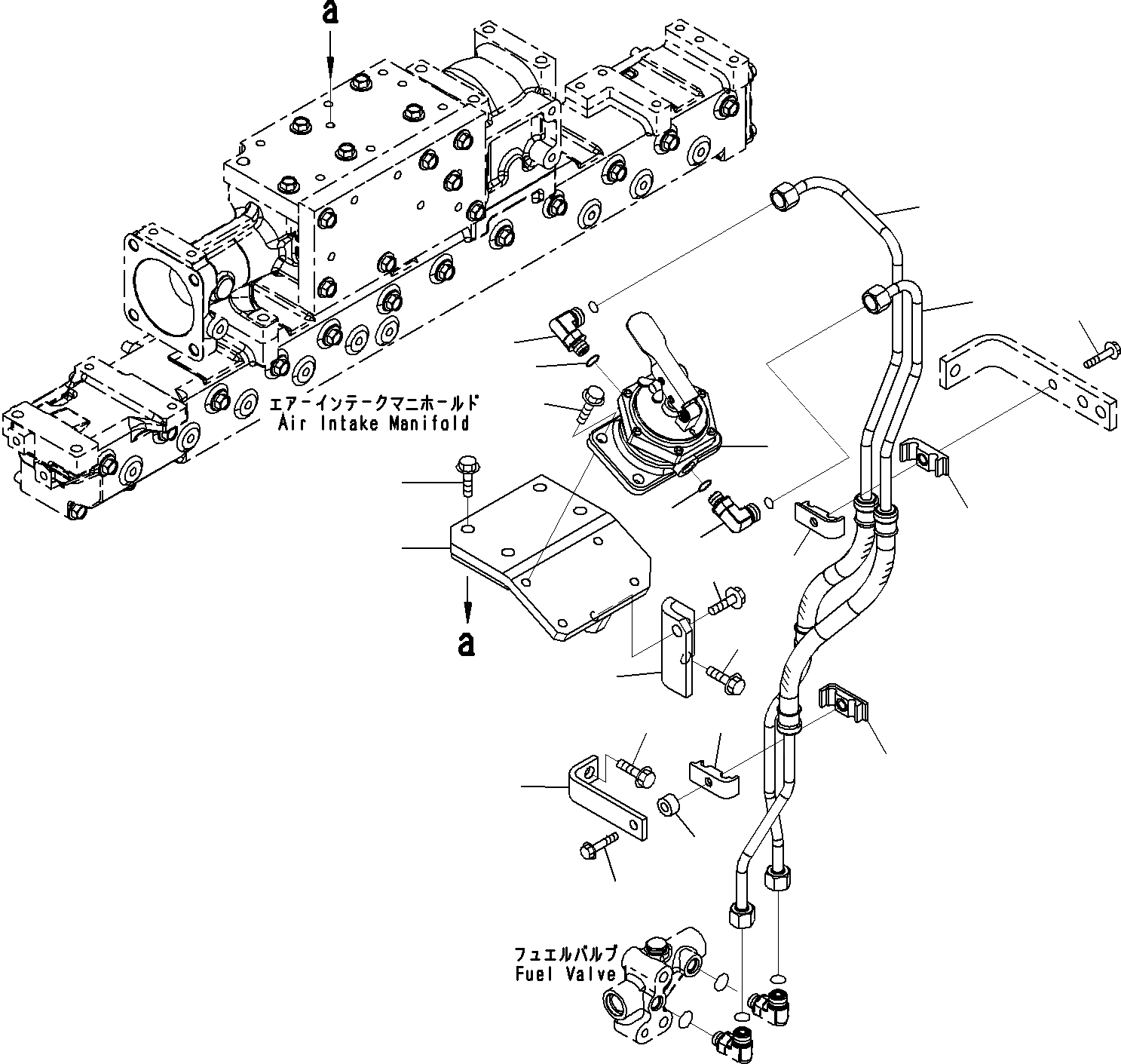 a

エアーインテークマニホールド
Air Intake Manifold

a

フュエルバルブ
Fuel Valve