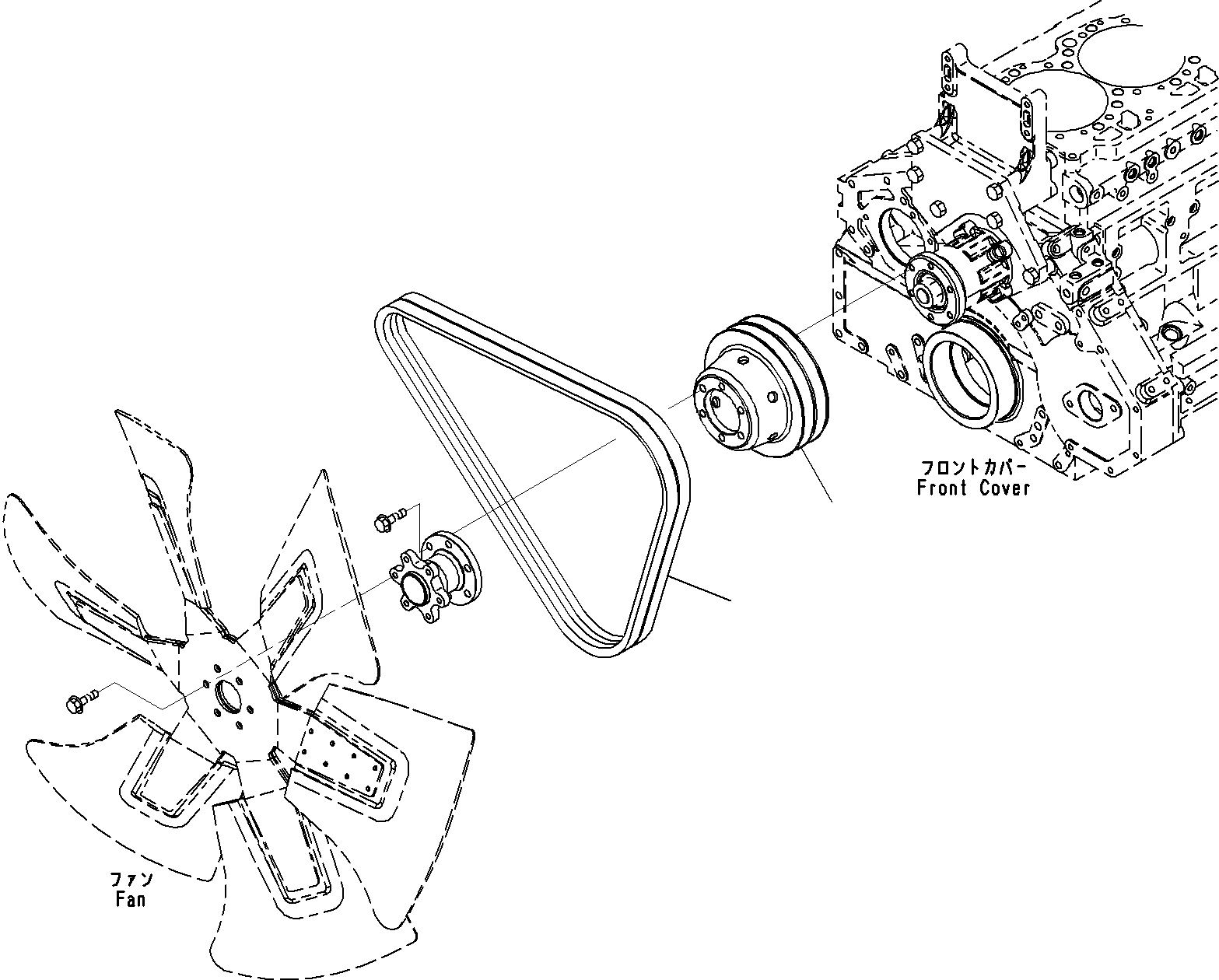 フロントカバー
Front Cover

ファン
Fan