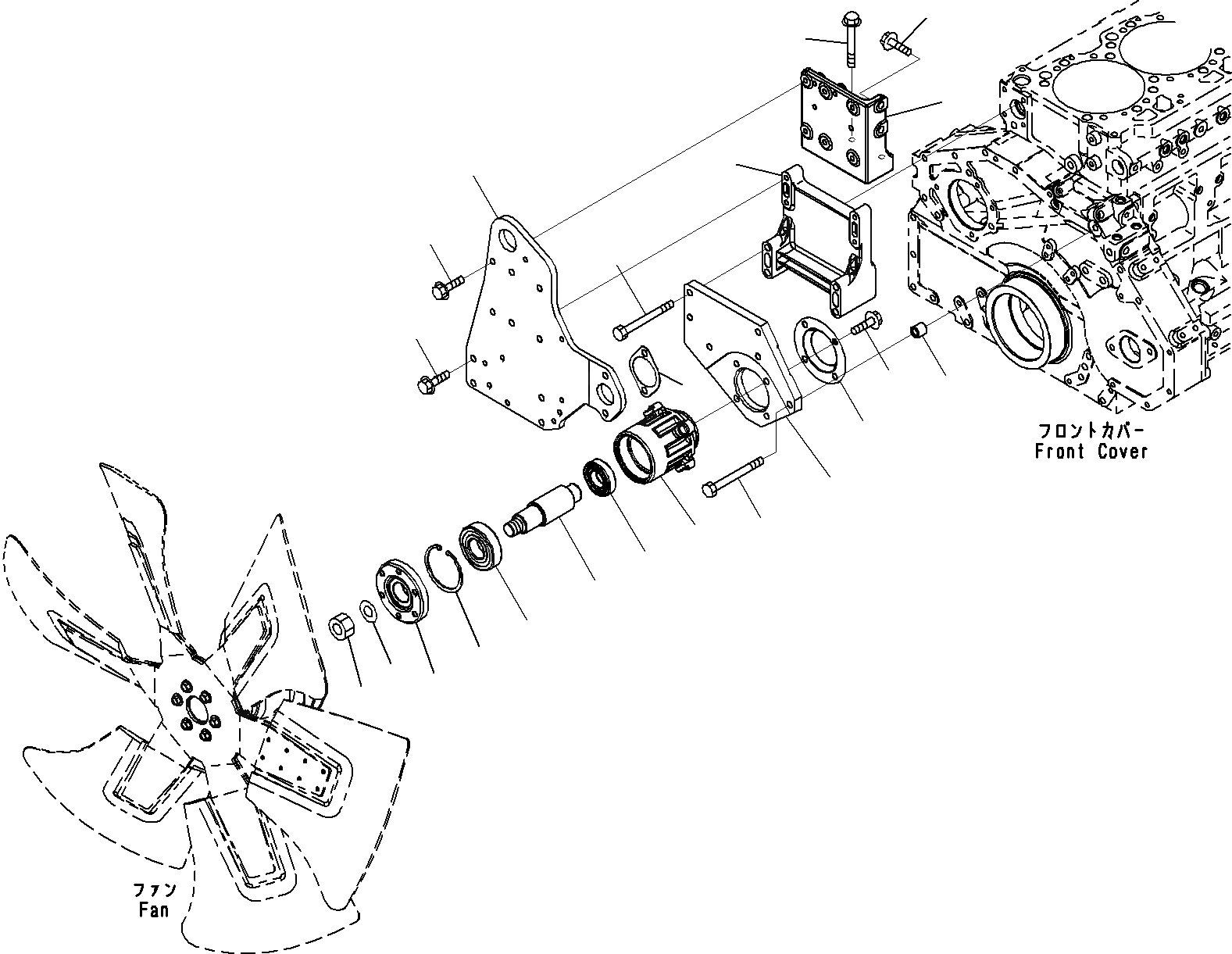 フロントカバー
Front Cover

ファン
Fan