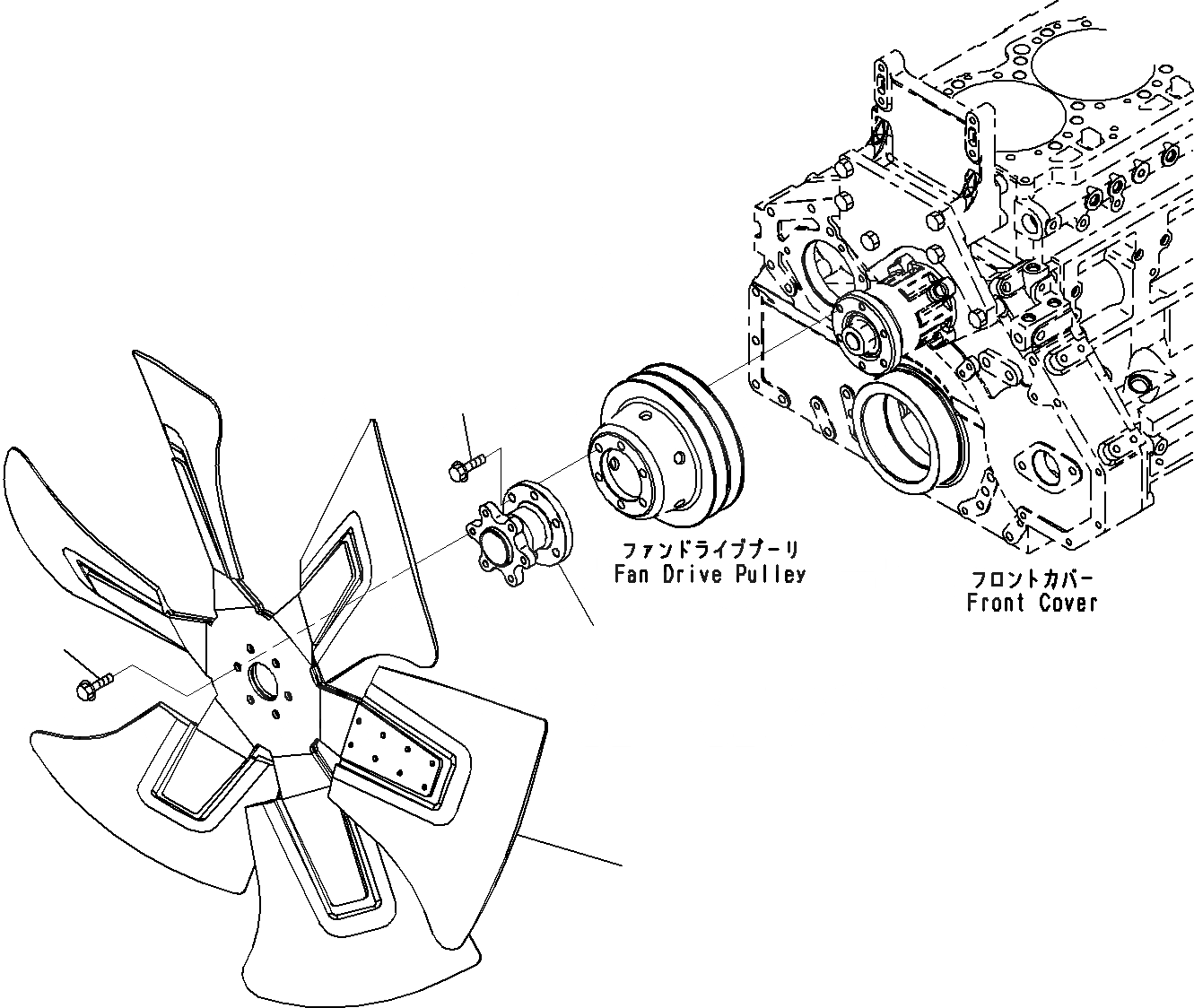 ファンドライブプーリ
Fan Drive Pulley

フロントカバー
Front Cover