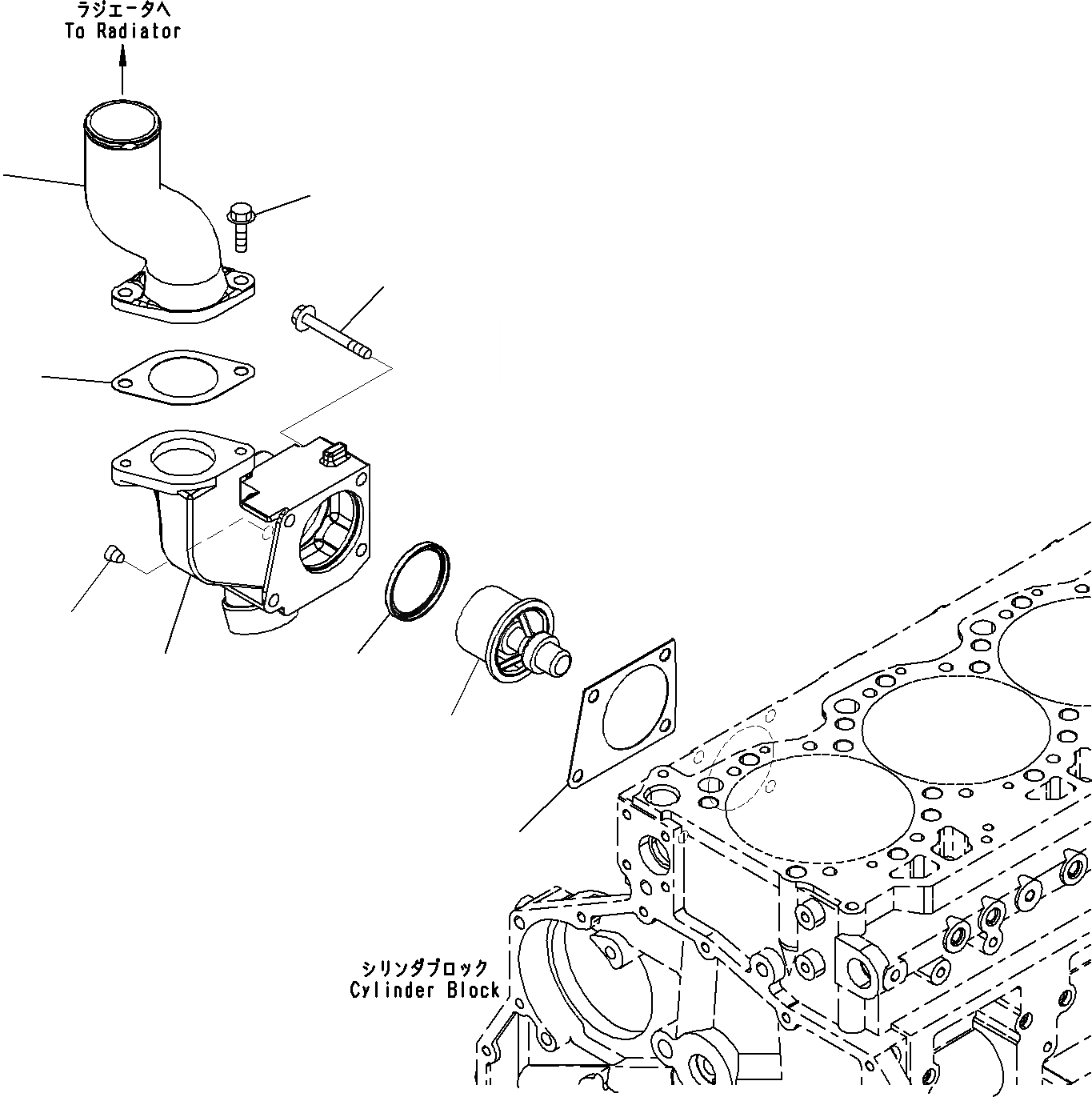 ラジエータへ
To Radiator

シリンダブロック
Cylinder Block