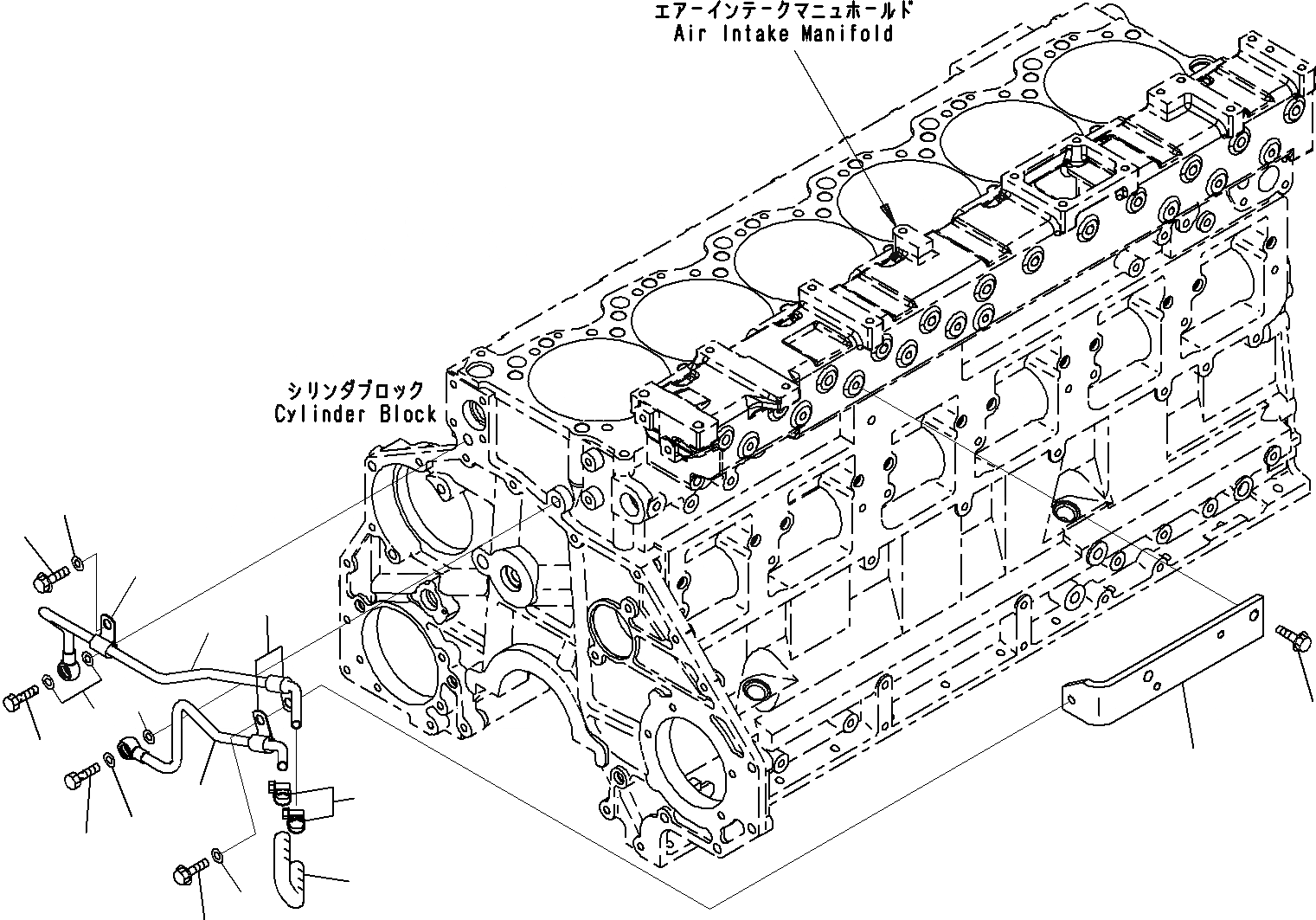 エアーインテークマニュホールド
Air Intake Manifold

シリンダブロック
Cylinder Block