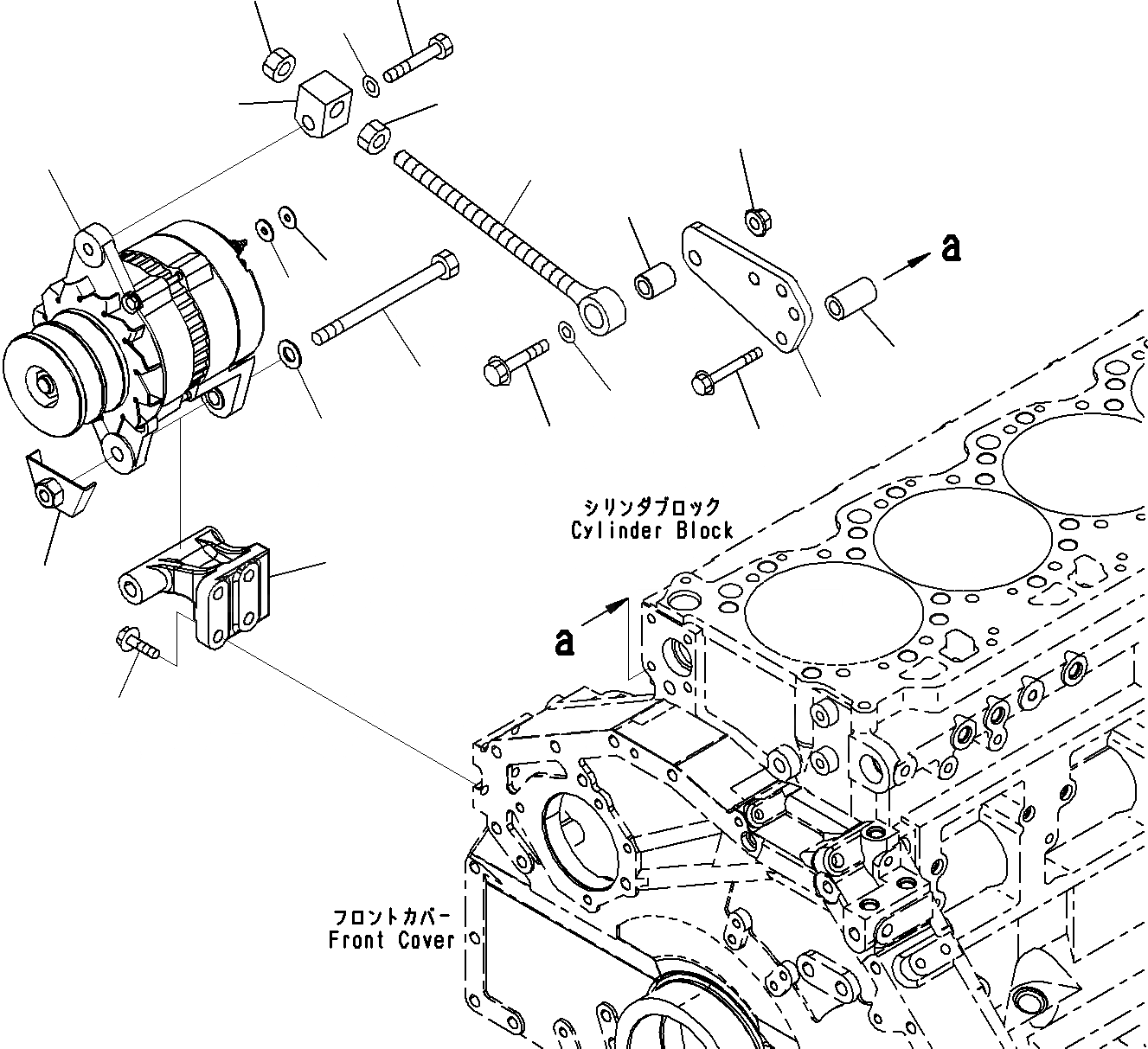 a

シリンダブロック
Cylinder Block

a

フロントカバー
Front Cover