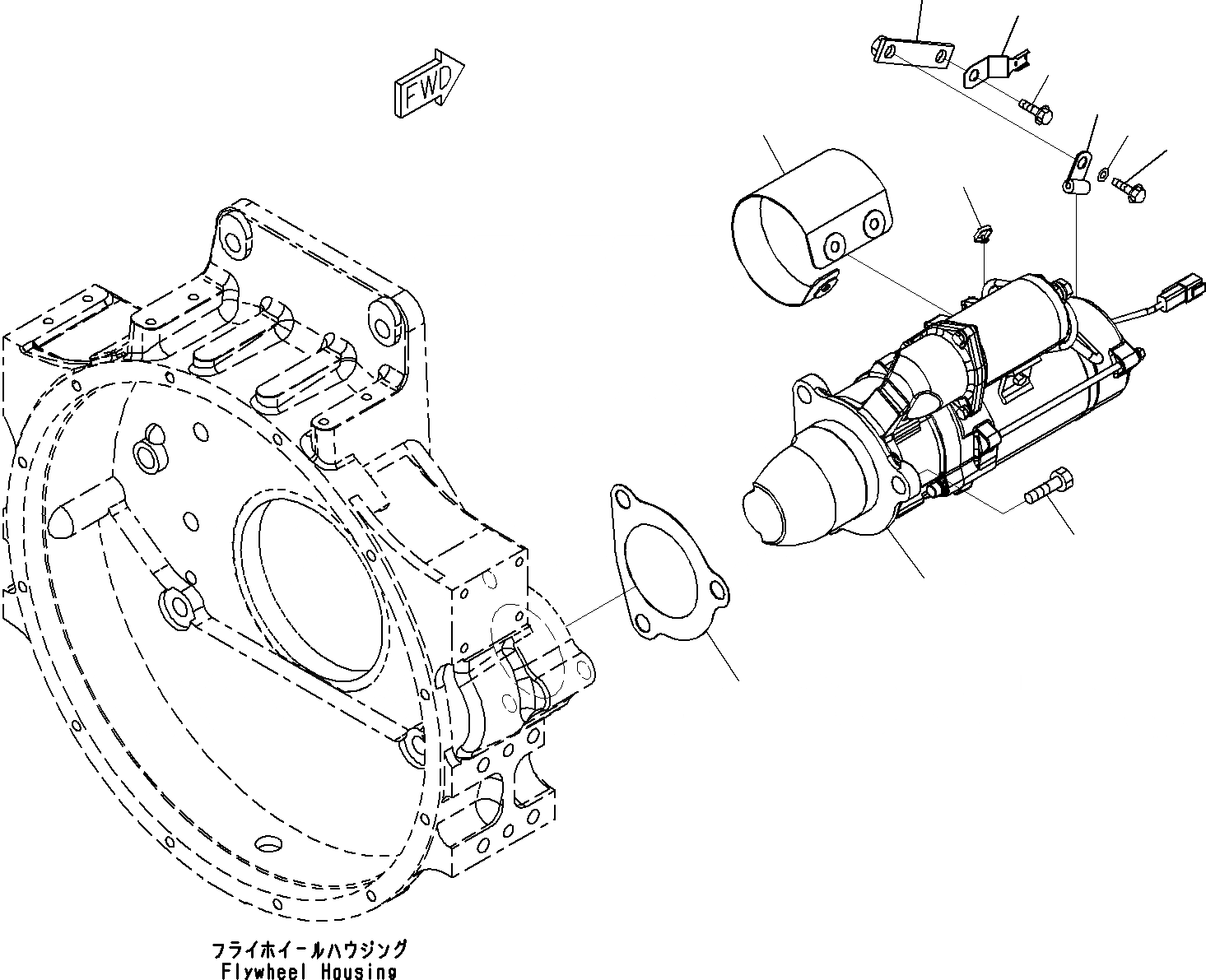 FWD

フライホイールハウジング
Flywheel Housing