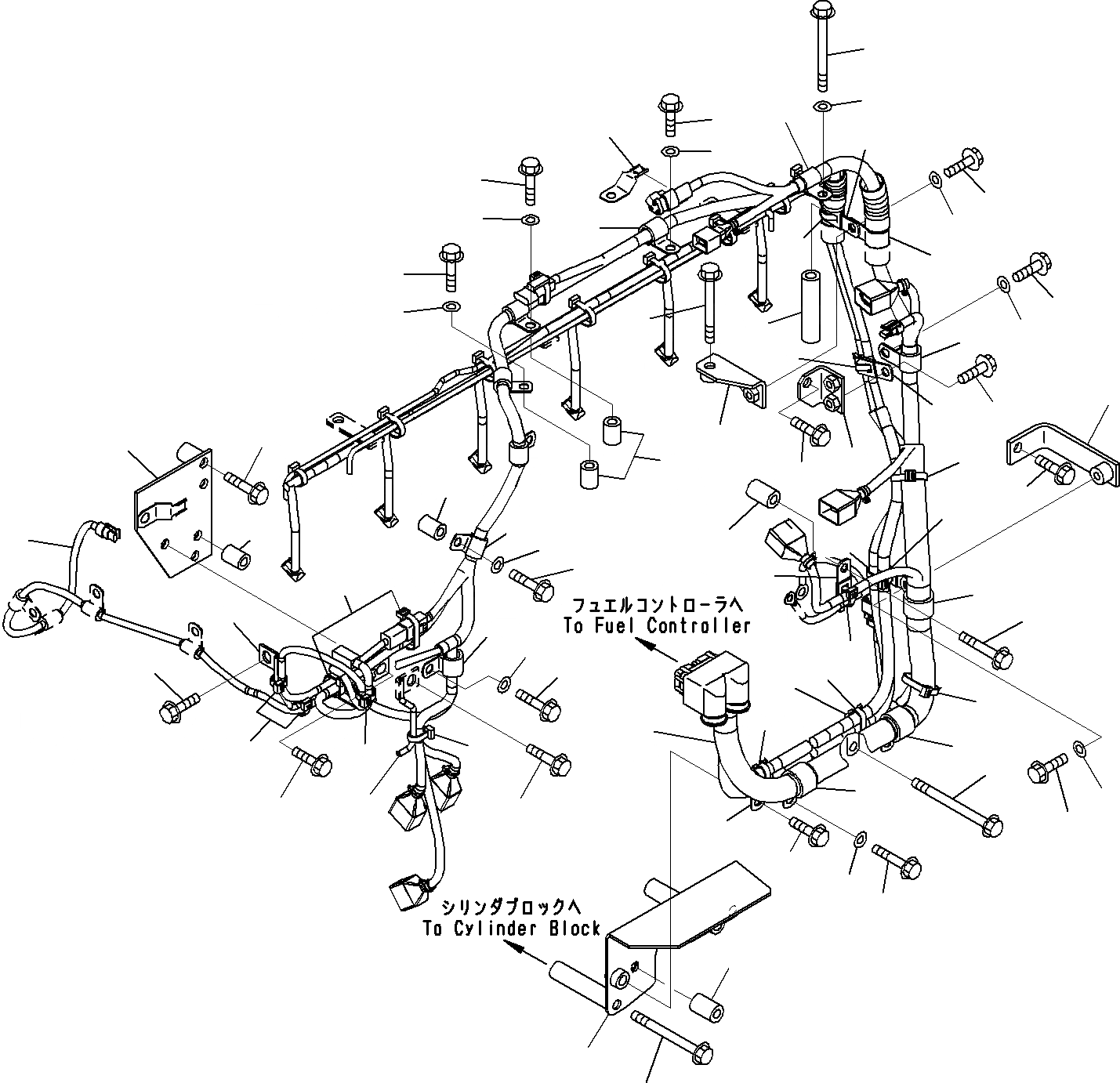 フュエルコントローラへ
To Fuel Controller

シリンダブロックへ
To Cylinder Block