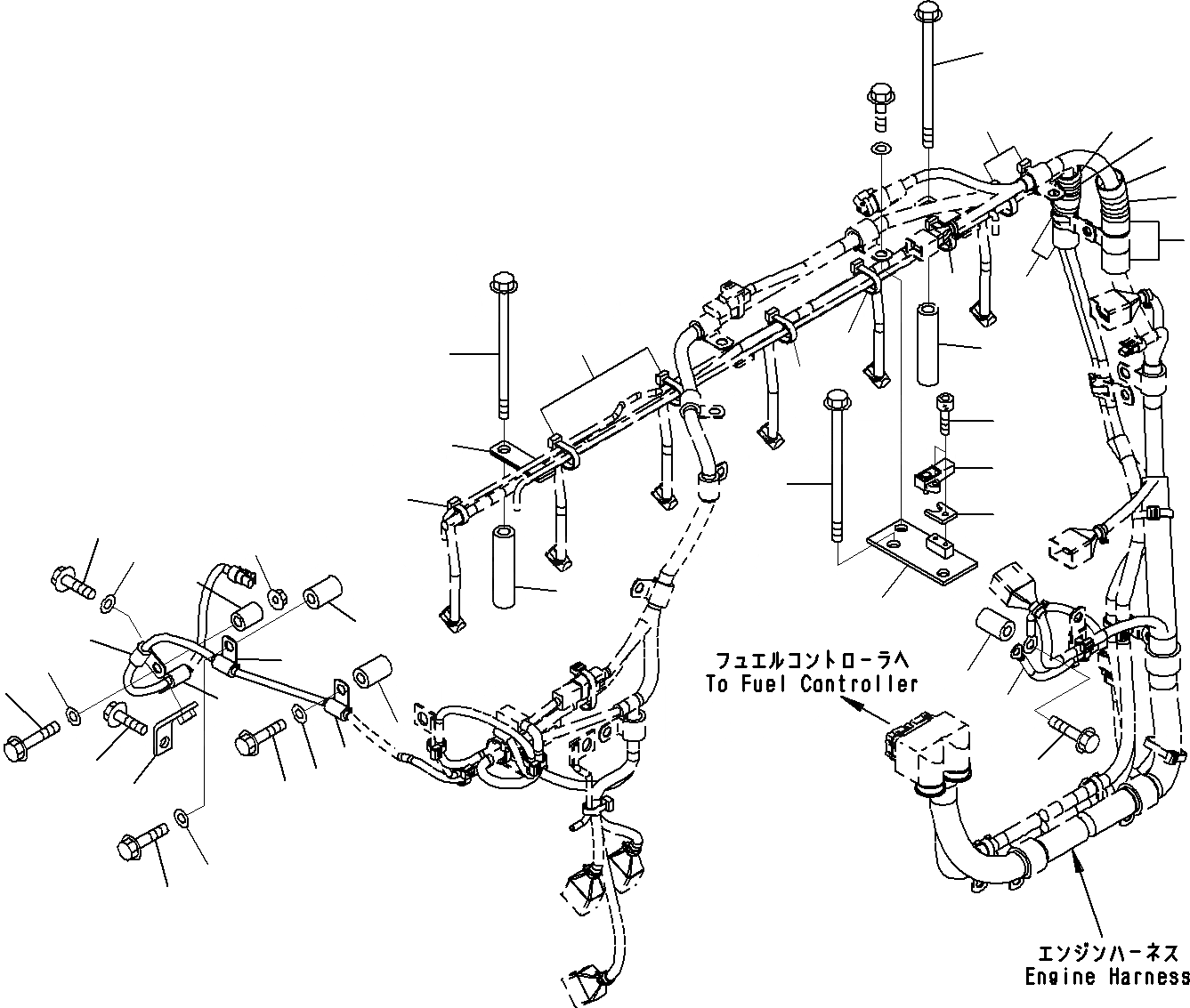 フュエルコントローラへ
To Fuel Controller

エンジンハーネス
Engine Harness