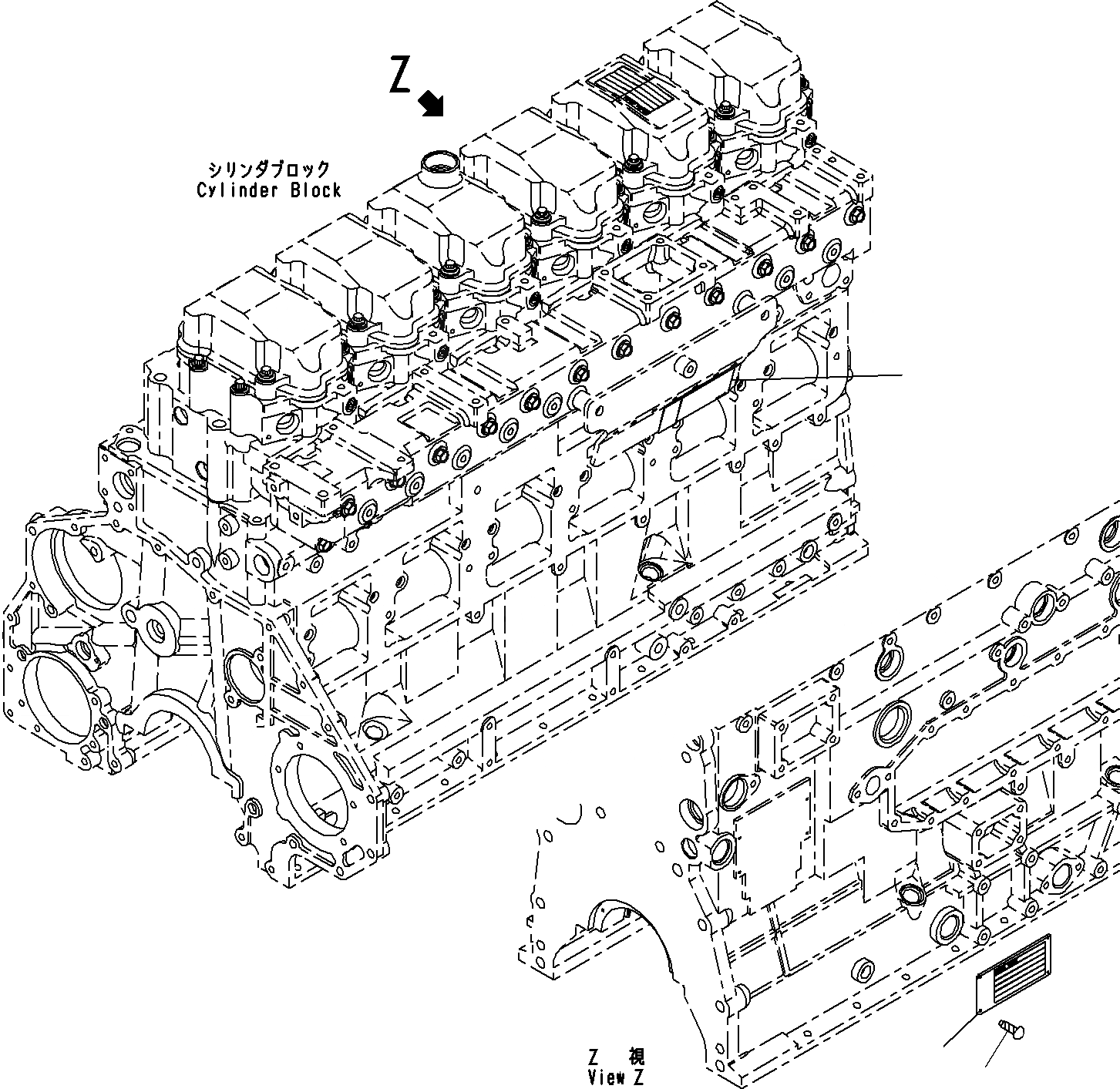 Z

シリンダブロック
Cylinder Block

Z 視
View Z