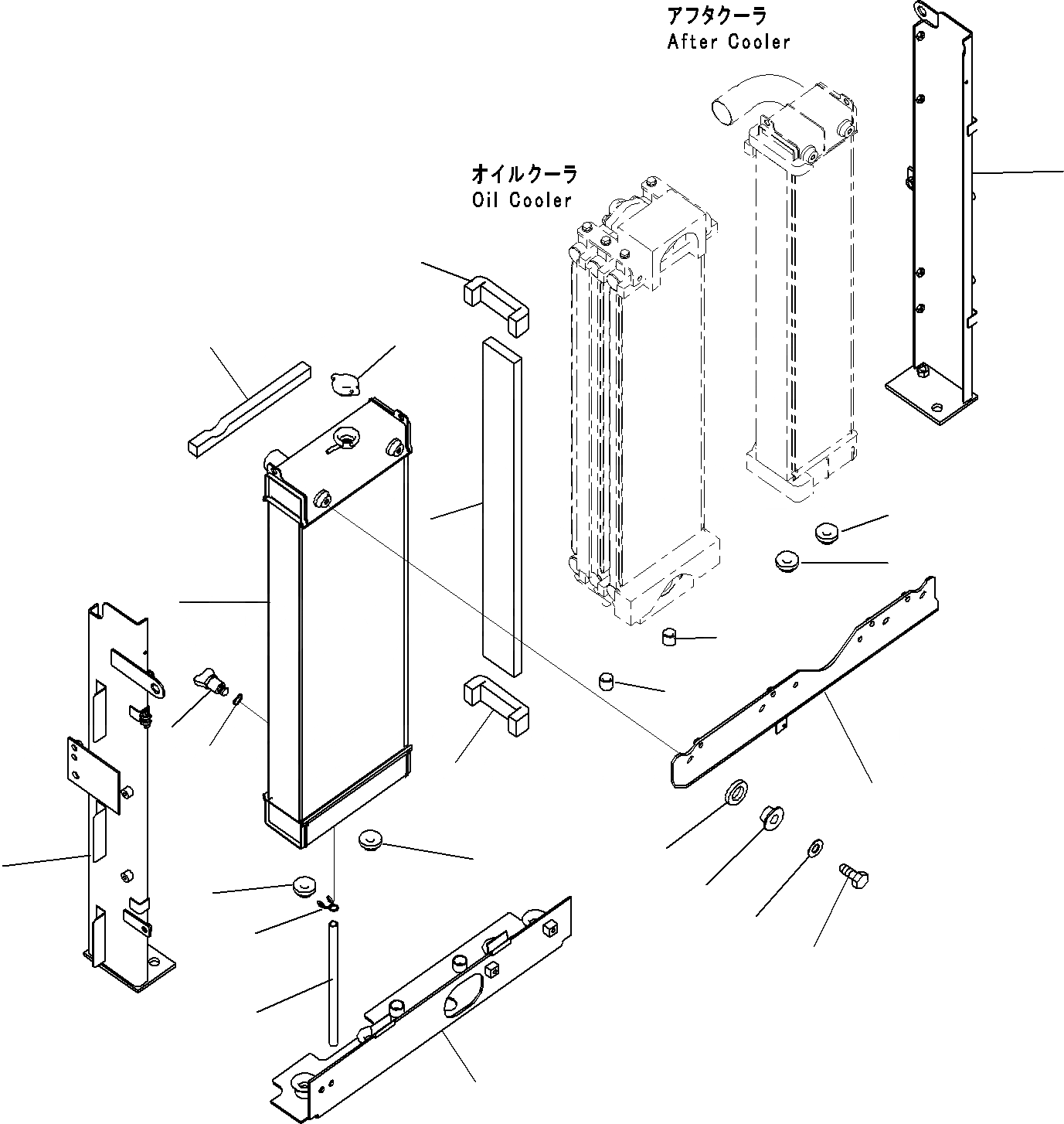 アフタクーラ
After Cooler

オイルクーラ
Oil Cooler