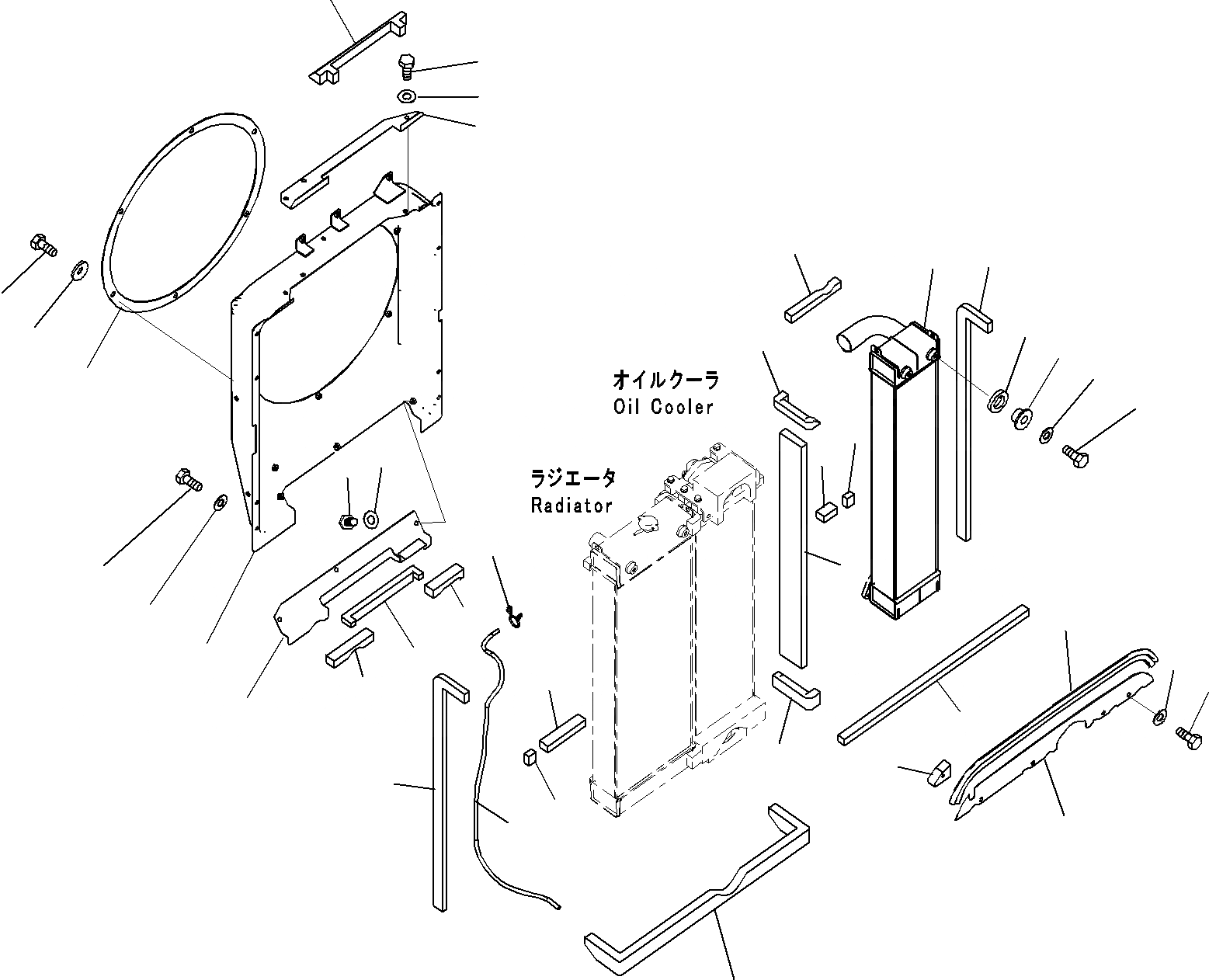 オイルクーラ
Oil Cooler

ラジエータ
Radiator