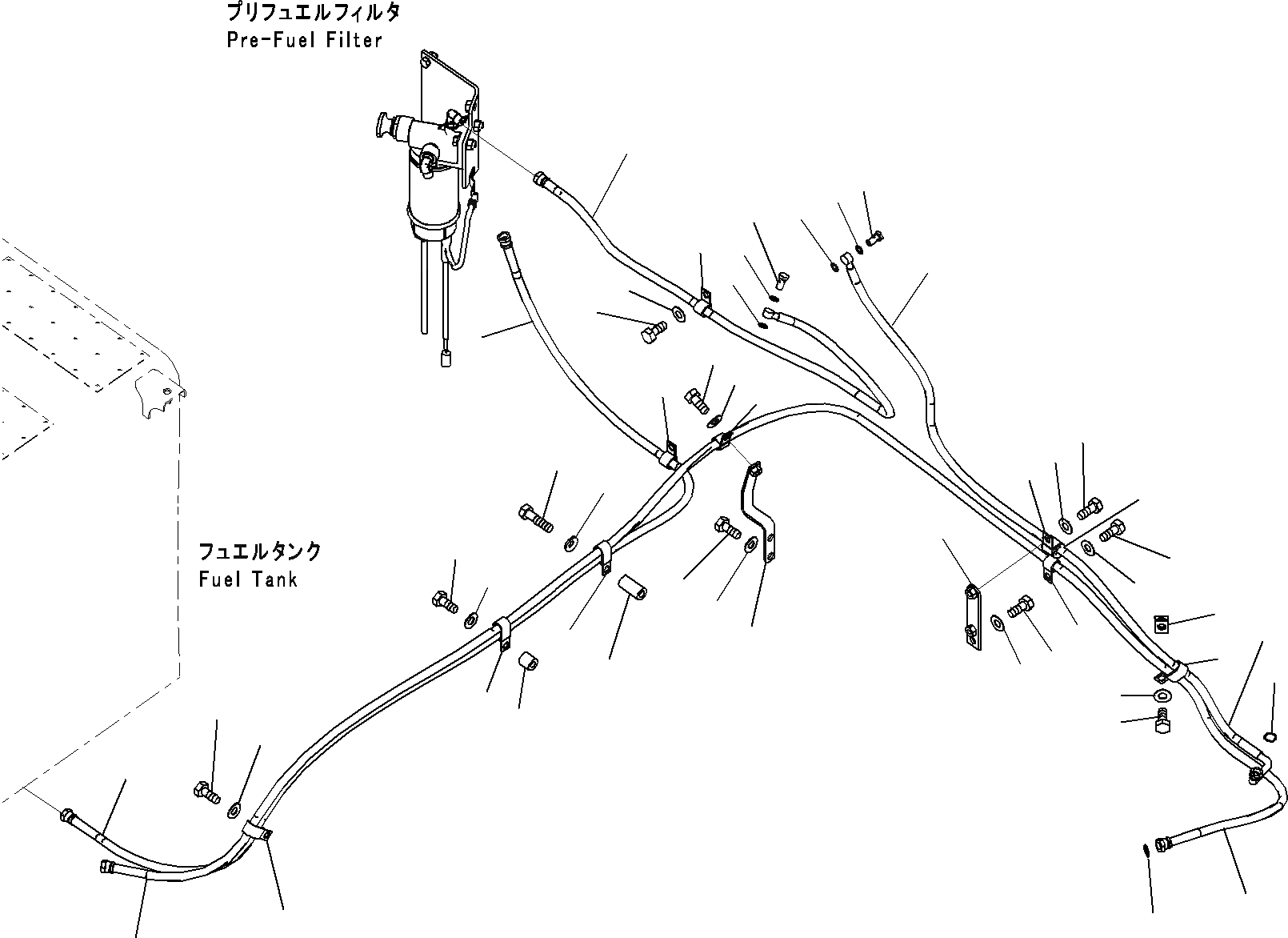 プリフュエルフィルタ
Pre-Fuel Filter

フュエルタンク
Fuel Tank